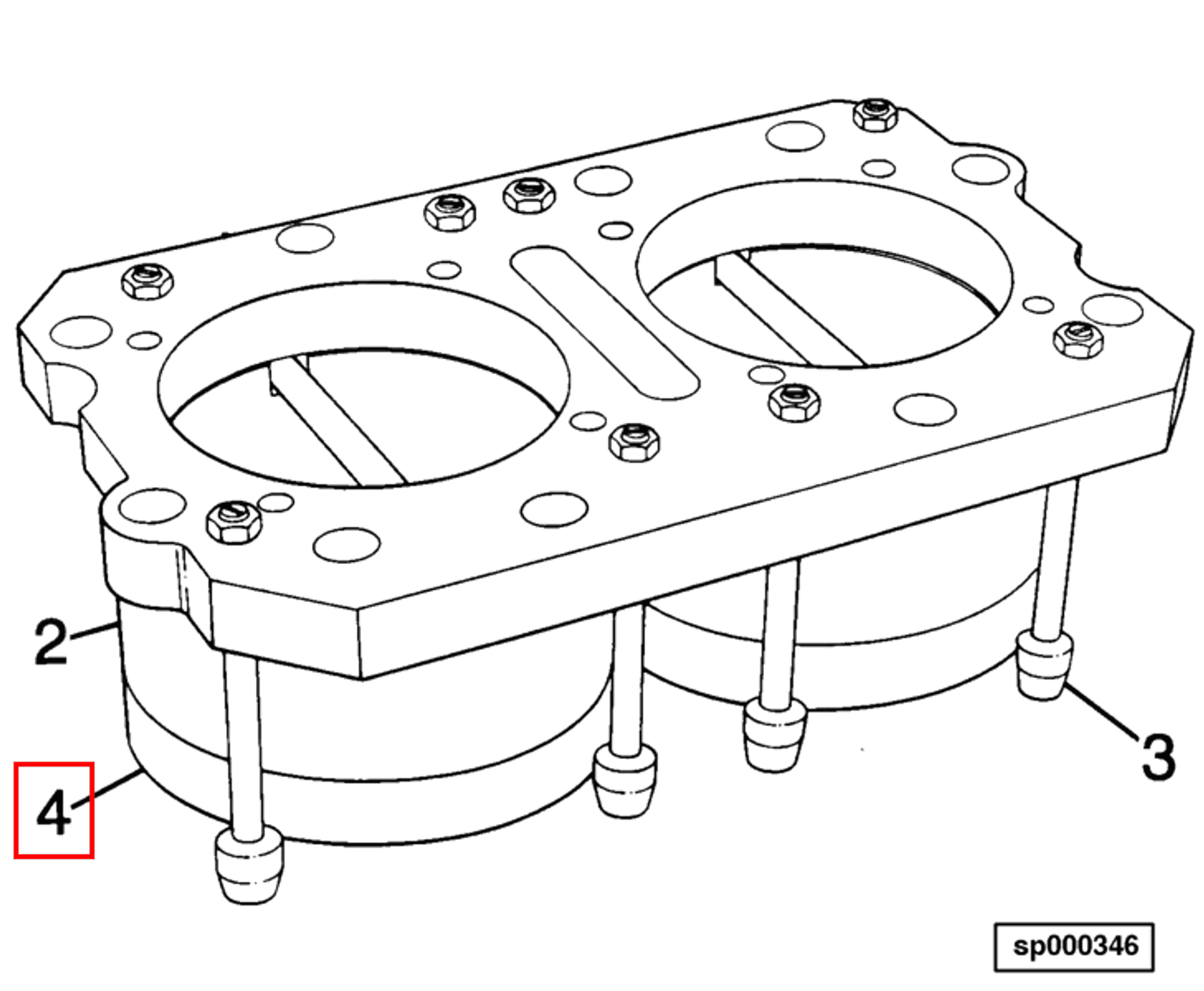 2
3
4
sp000346