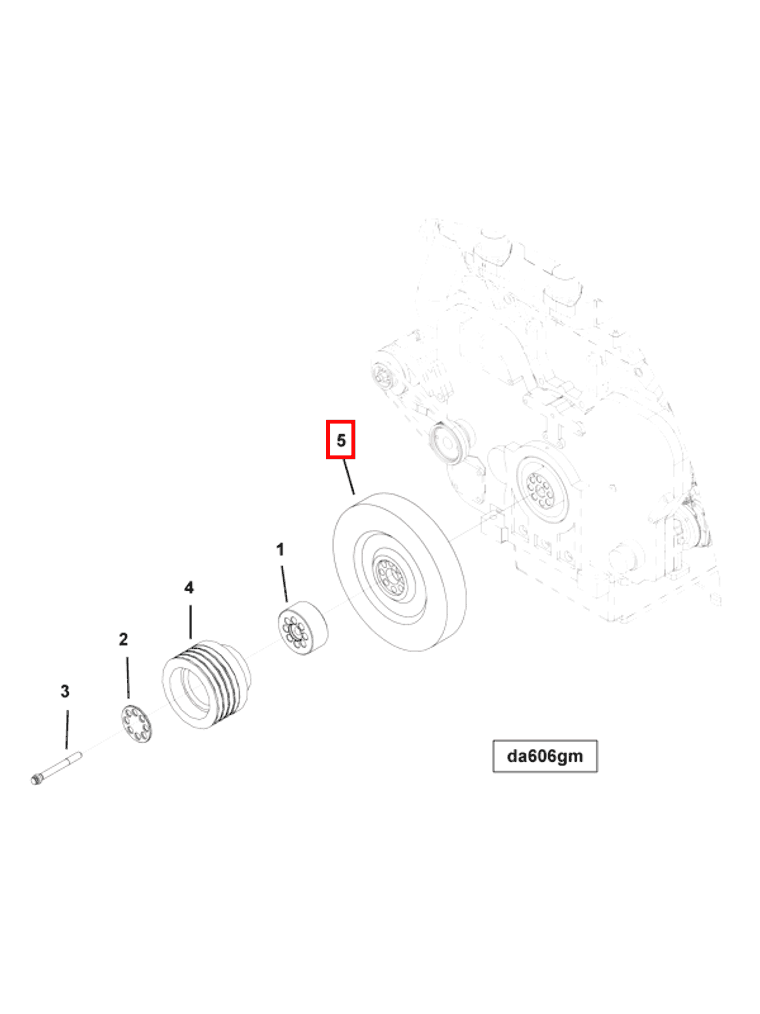 5

1

4

2

3

da606gm