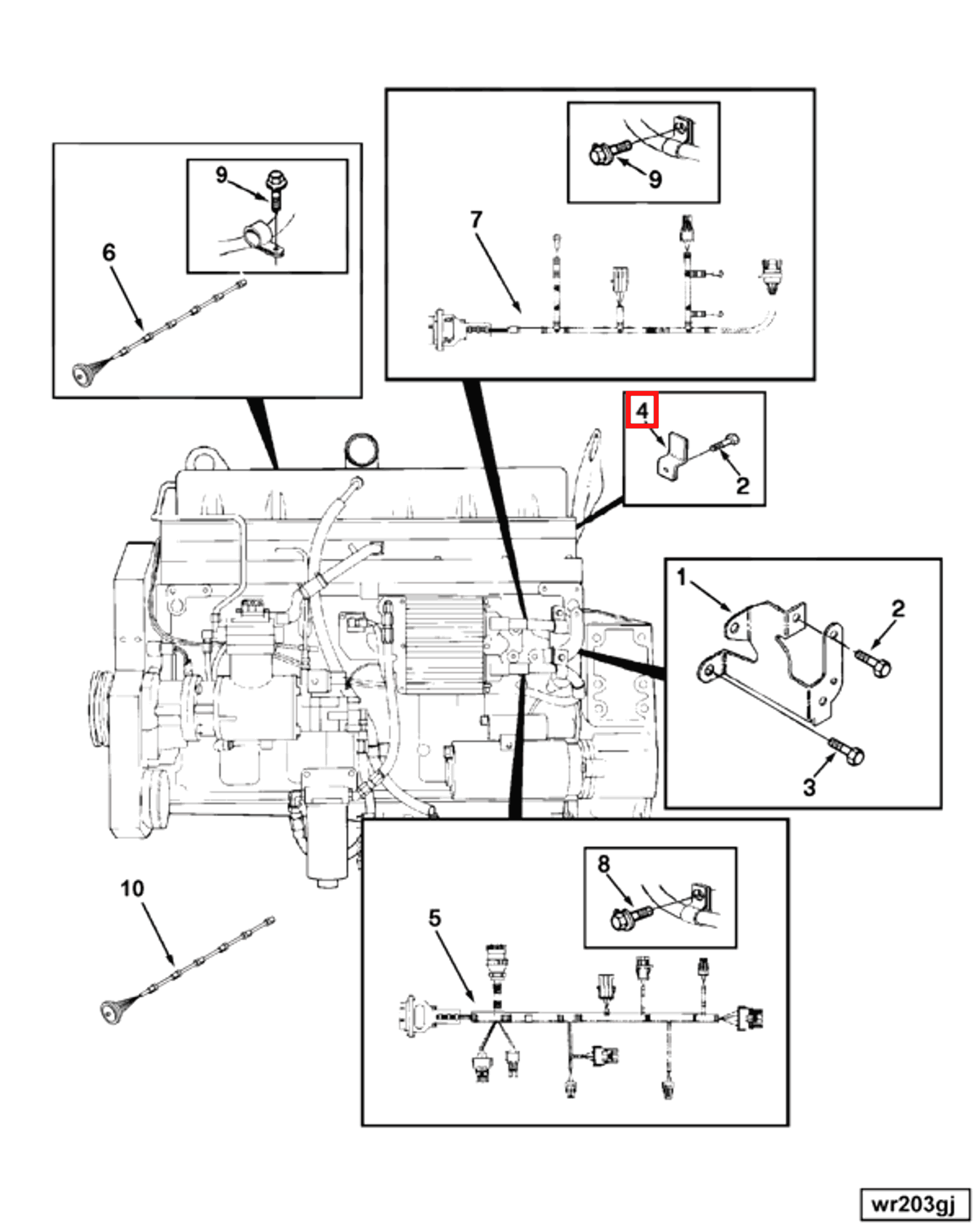 9
6
9
7
4
2
1
2
3
10
8
5
wr203gj