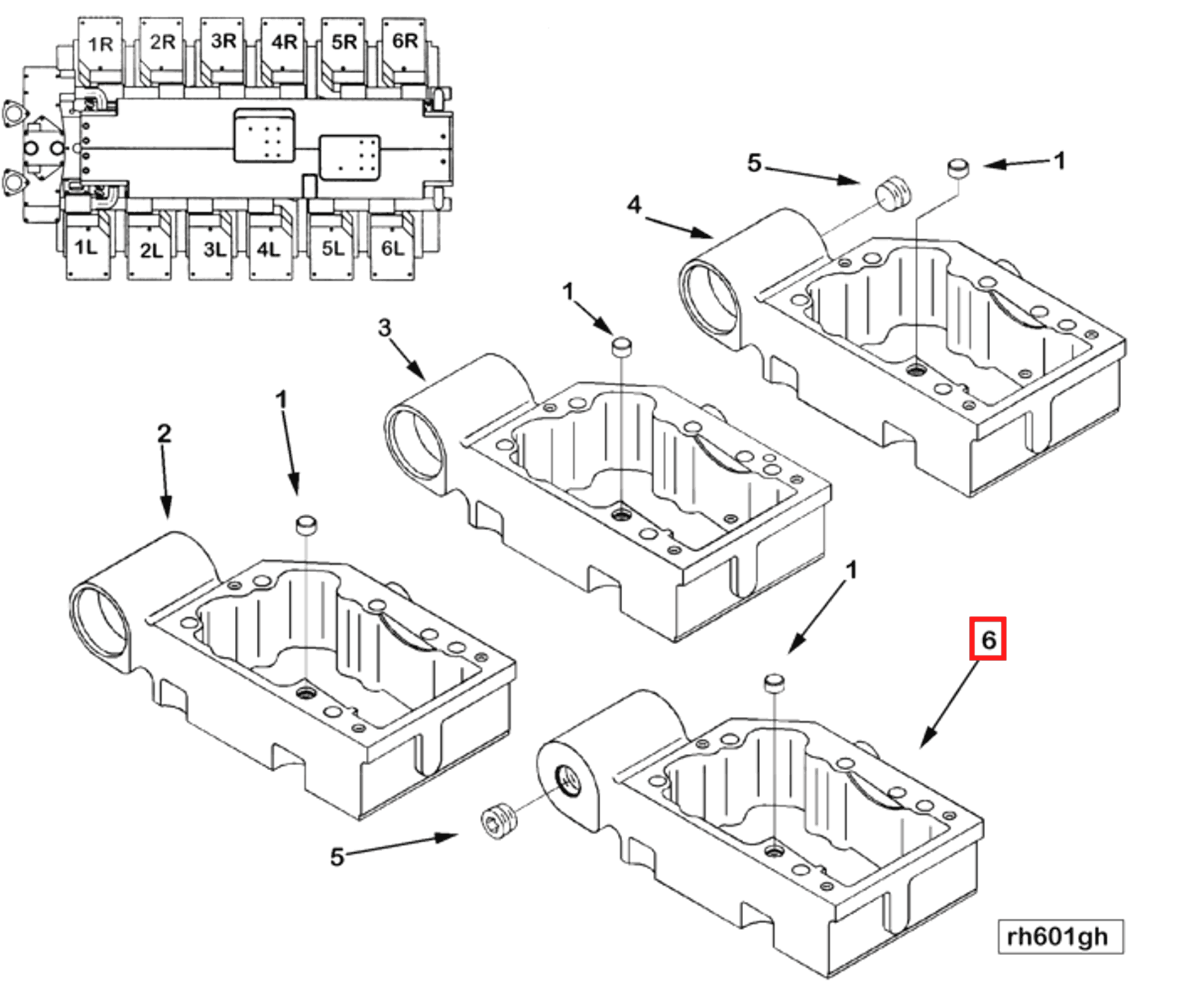 1R 2R 3R 4R 5R 6R

1L 2L 3L 4L 5L 6L

5
1
4
1
3
1
2
1
6
5

rh601gh