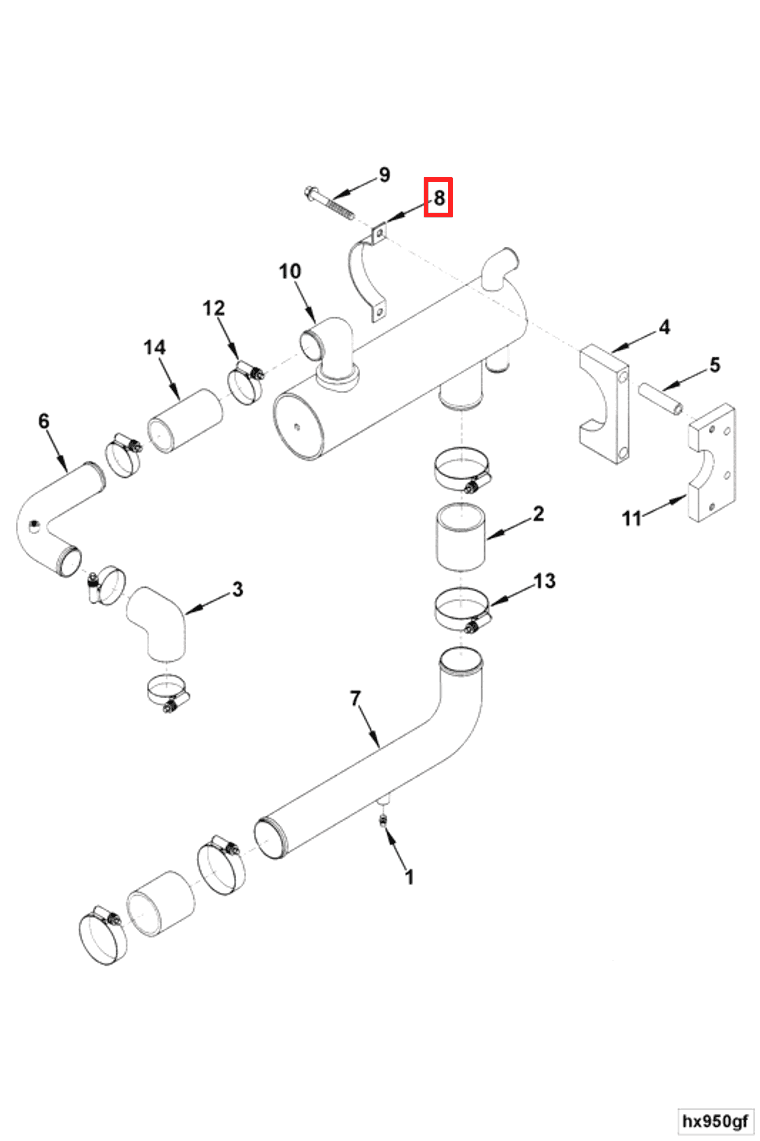 9
8
10
12
14
4
5
6
11
2
3
13
7
1
hx950gf