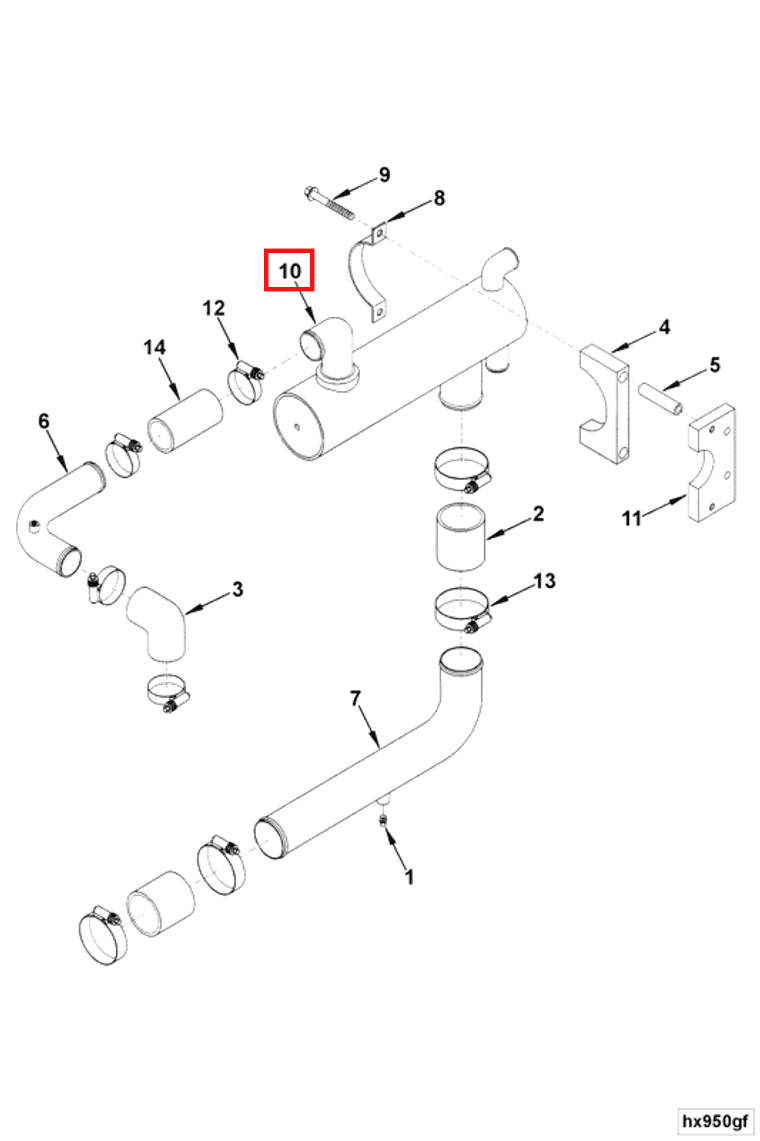 9
8
10
12
14
4
5
6
11
2
3
13
7
1
hx950gf