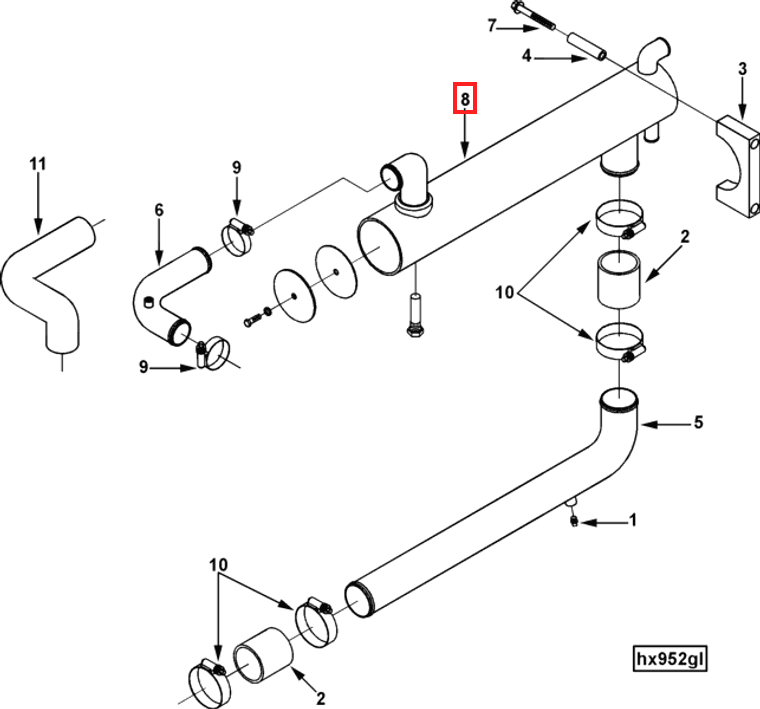 7
4
3
8
11
9
6
2
10
9
5
1
10
2
hx952gl