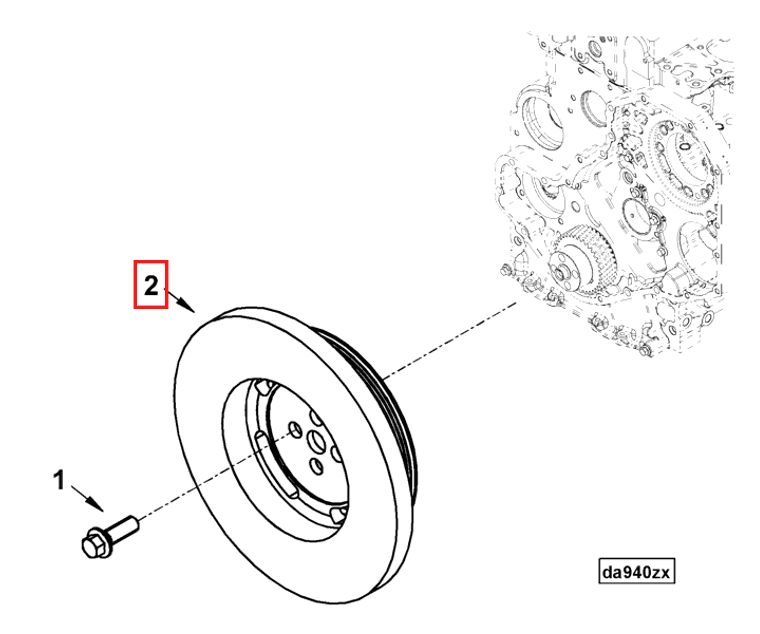 2

1

da940zx