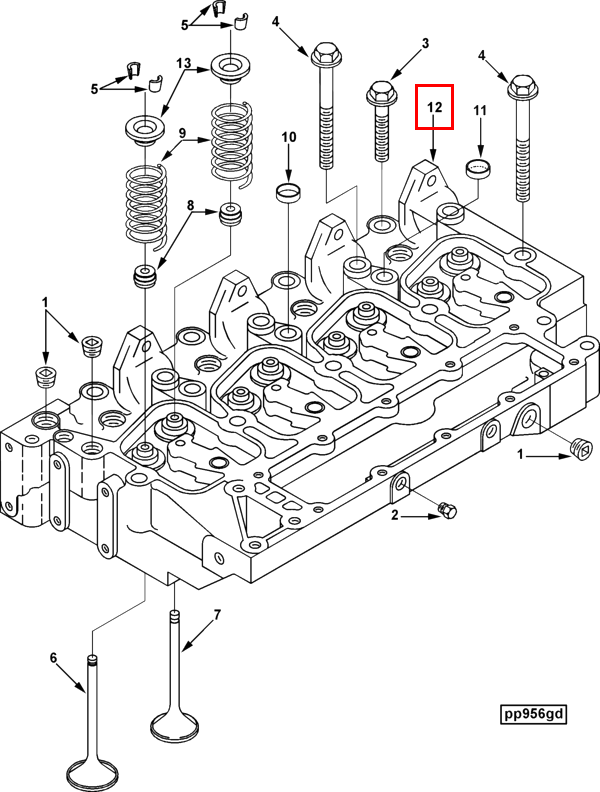 5
4
3
12
11
4
5
13
9
10
8
1
1
2
7
6
pp956gd