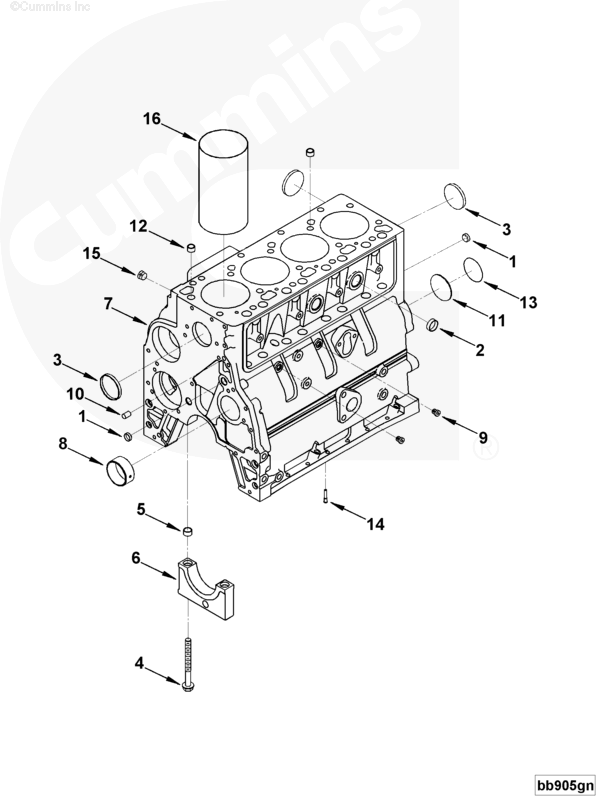 ©Cummins Inc

Cummins

16
12
15
7
3
10
1
8
5
6
4
3
1
13
11
2
9
14

bb905gn