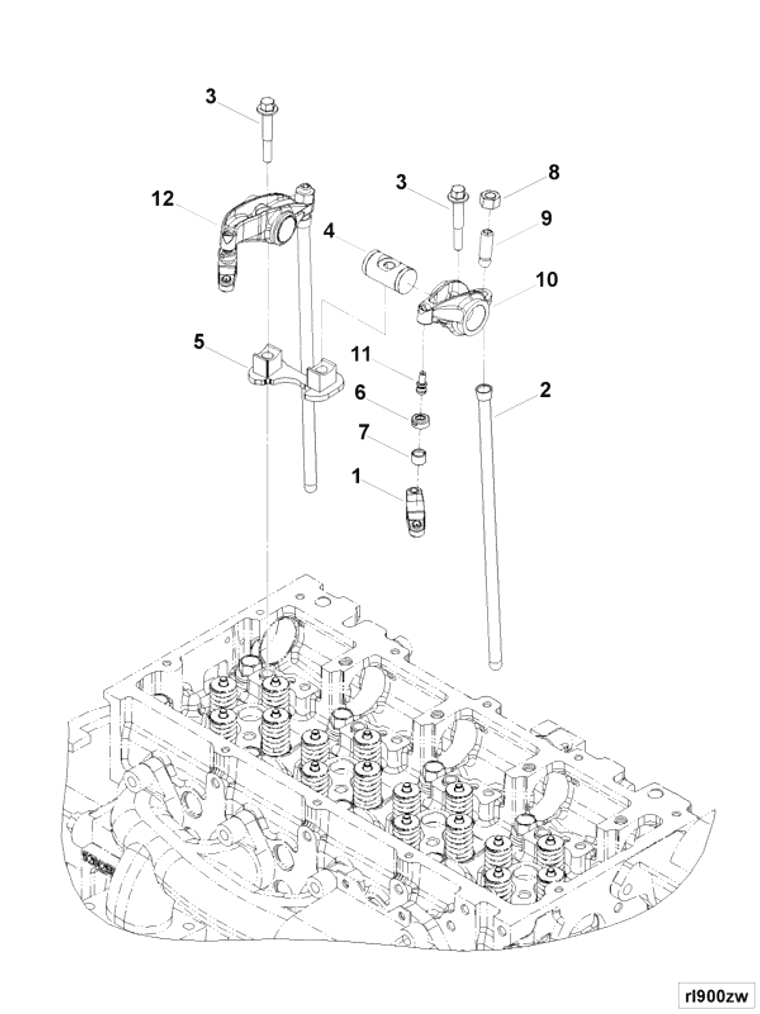 3
12
3
8
9
4
10
5
11
6
2
7
1
rl900zw