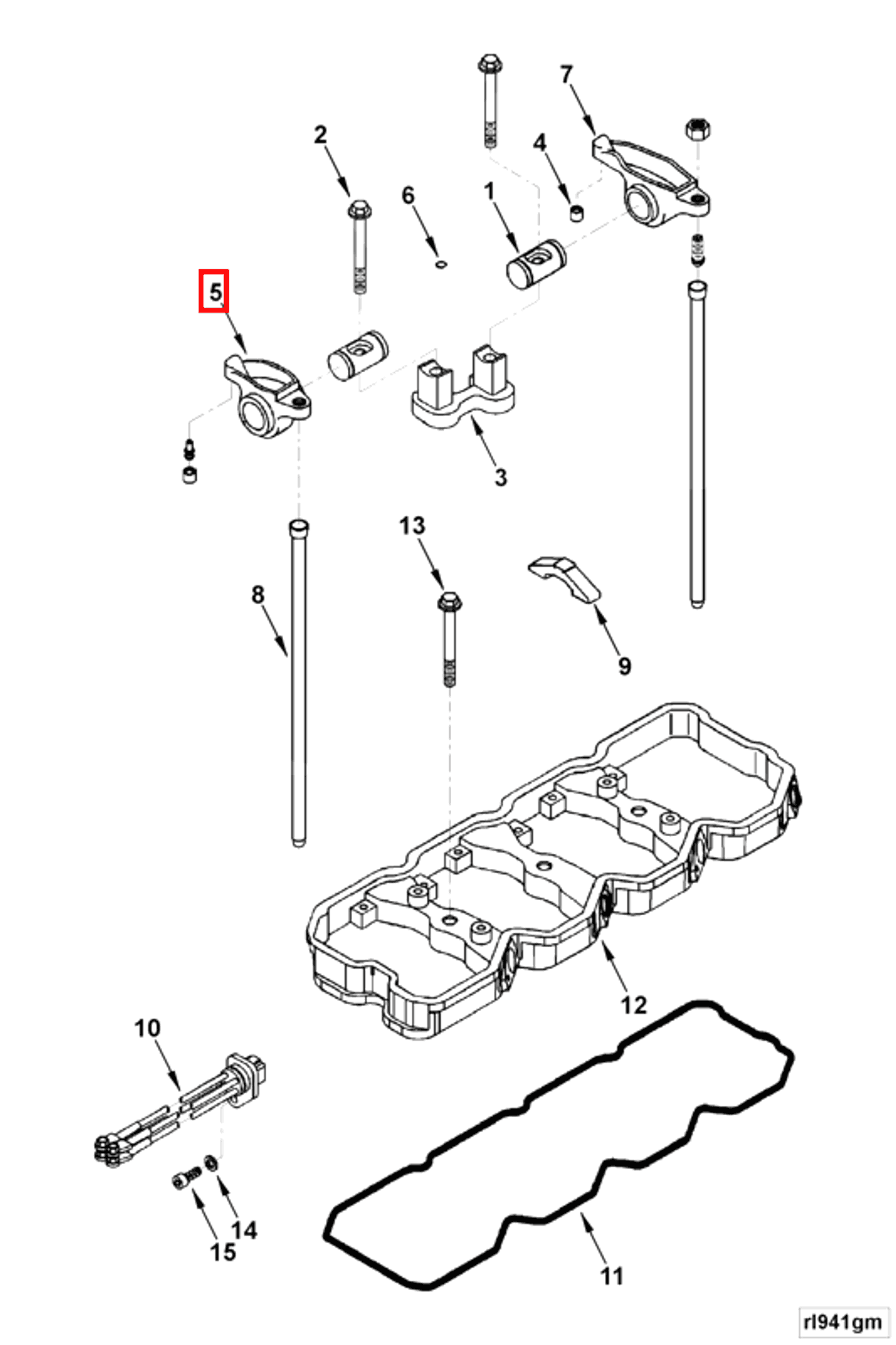 7
2
4
6
1
5
3
13
8
9
12
10
14
15
11
rl941gm