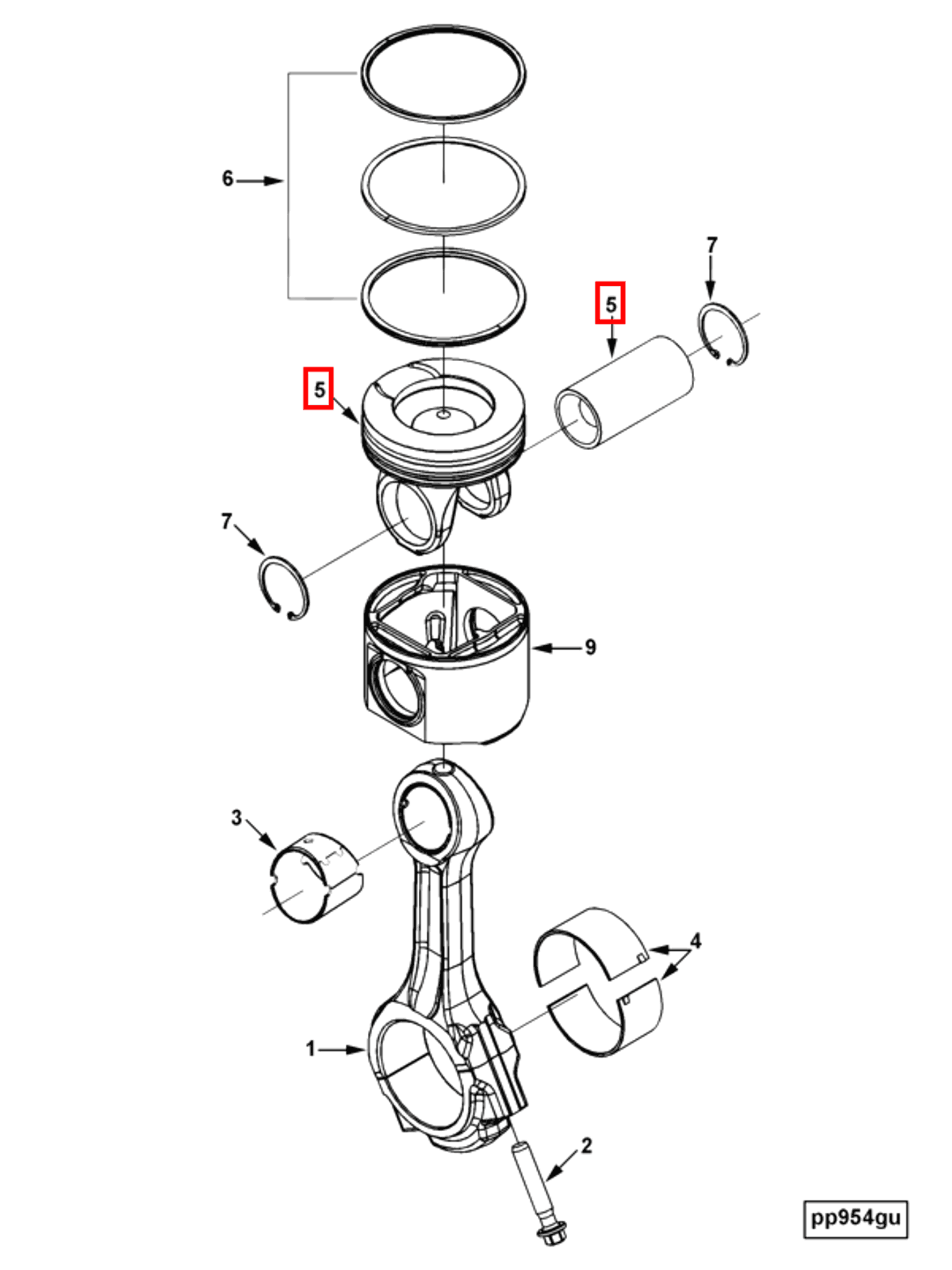 6
7
5
5
7
9
3
4
1
2
pp954gu