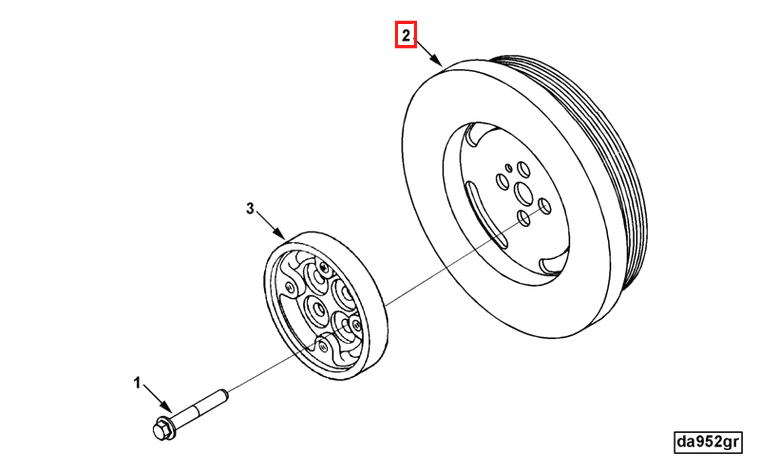 2

3

1

da952gr