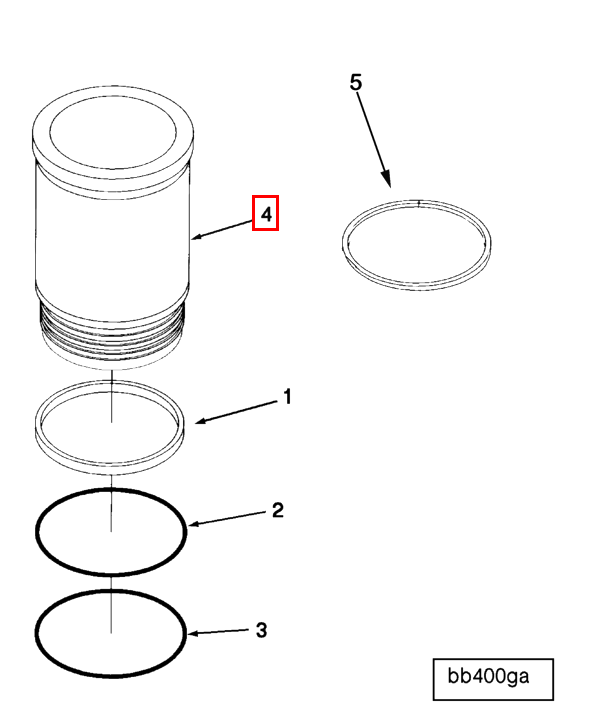 5

4

1

2

3

bb400ga