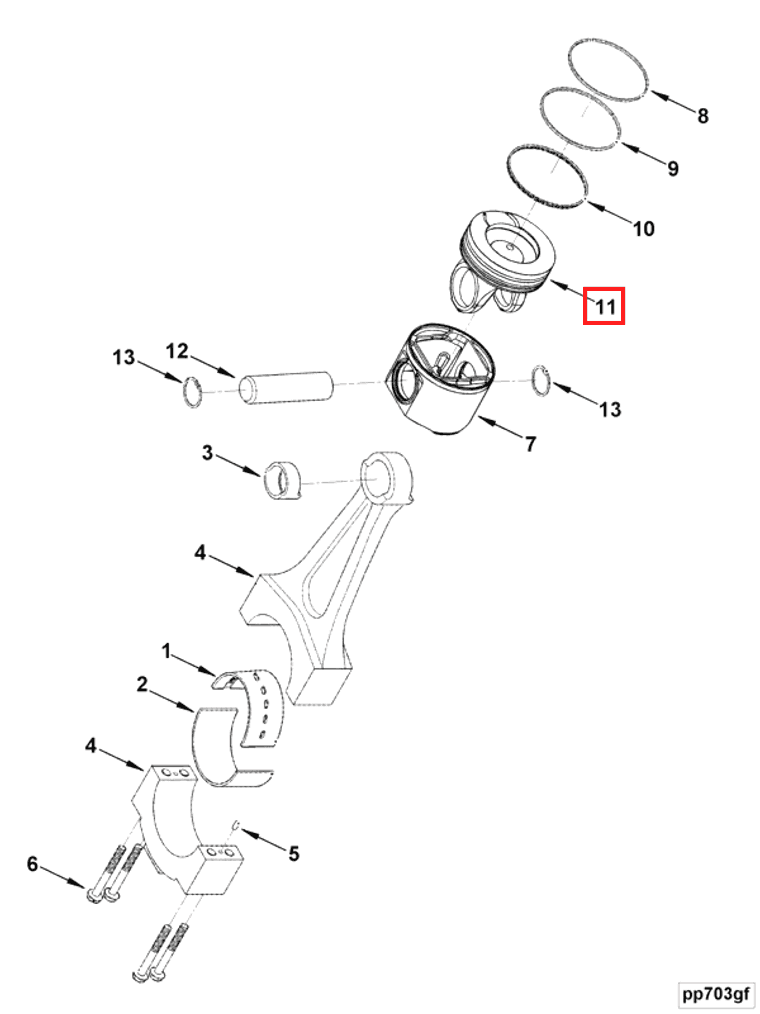 8
9
10
11
13
12
13
7
3
4
1
2
4
5
6
pp703gf