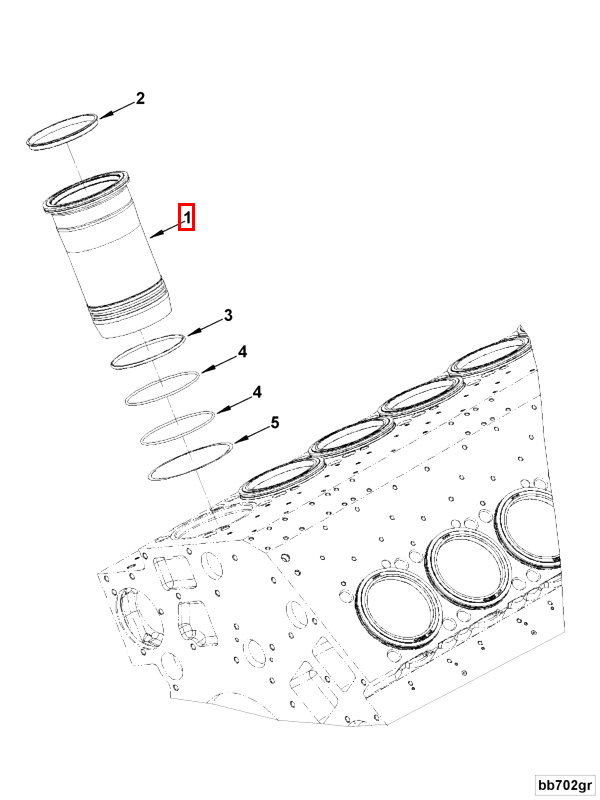 2

1

3

4

4

5

bb702gr