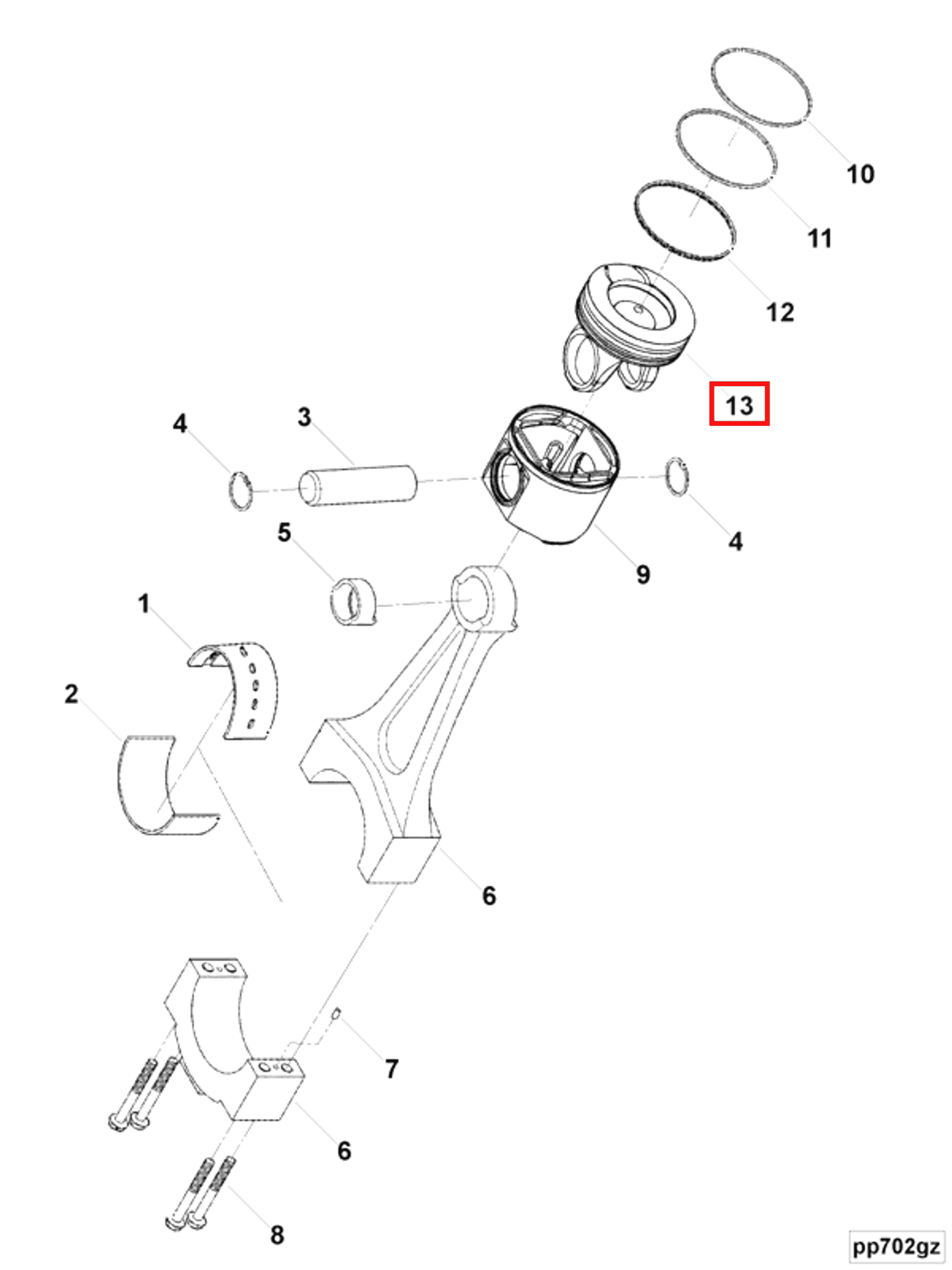 10
11
12
13
4
3
4
5
9
1
2
6
7
6
8
pp702gz