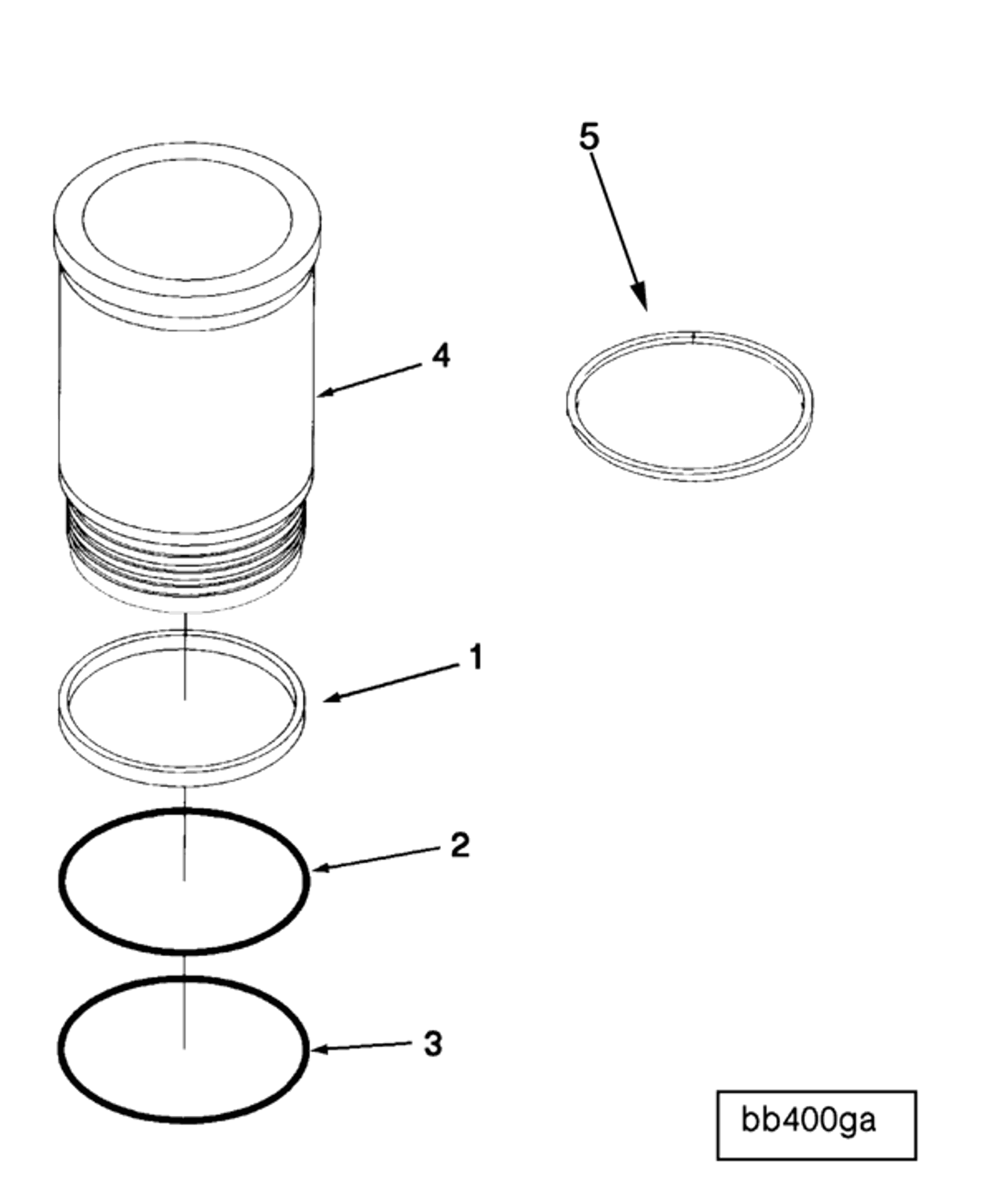 5

4

1

2

3

bb400ga