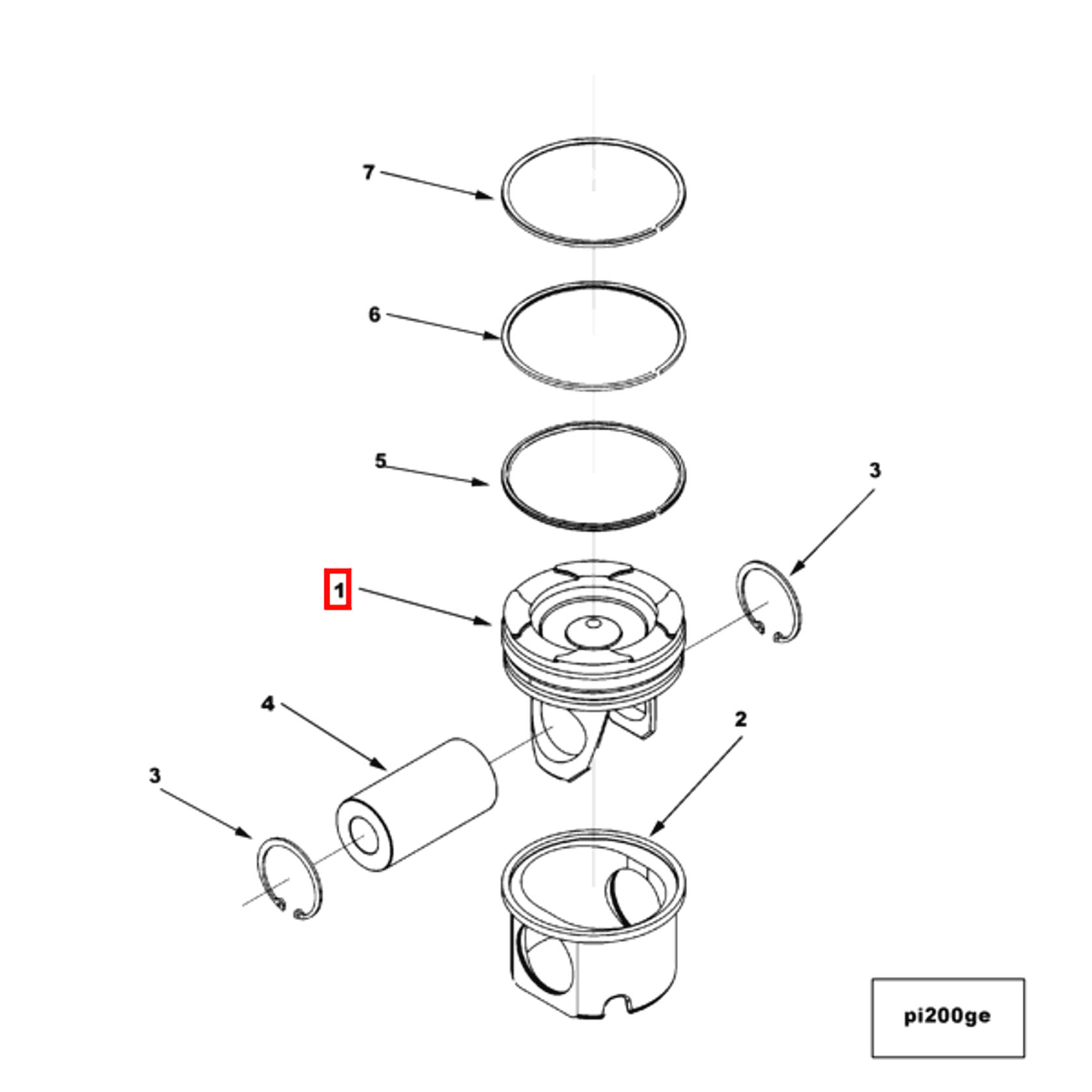 7
6
5
3
1
4
2
3
pi200ge