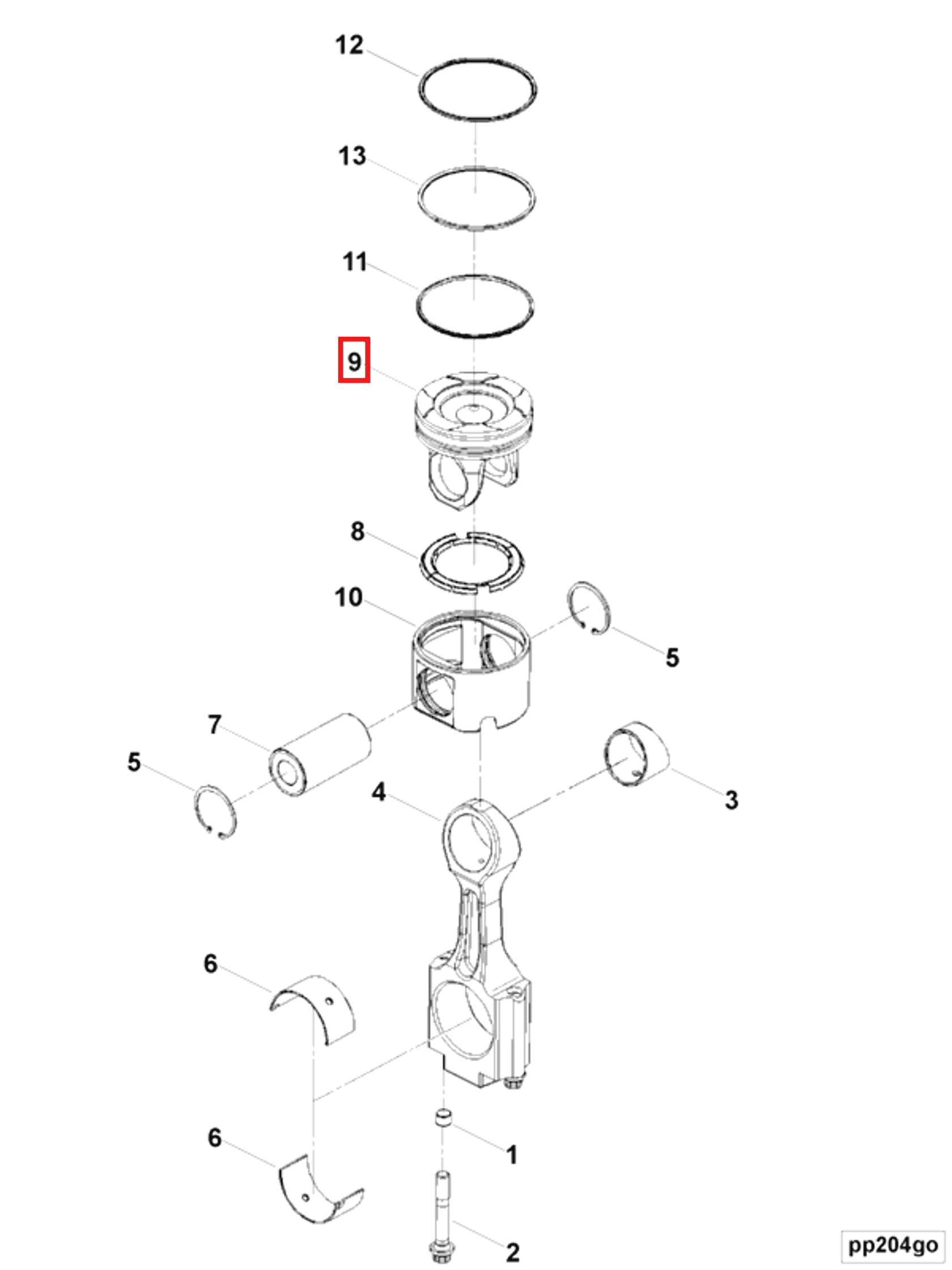 12
13
11
9
8
10
5
7
5
4
3
6
6
1
2
pp204go