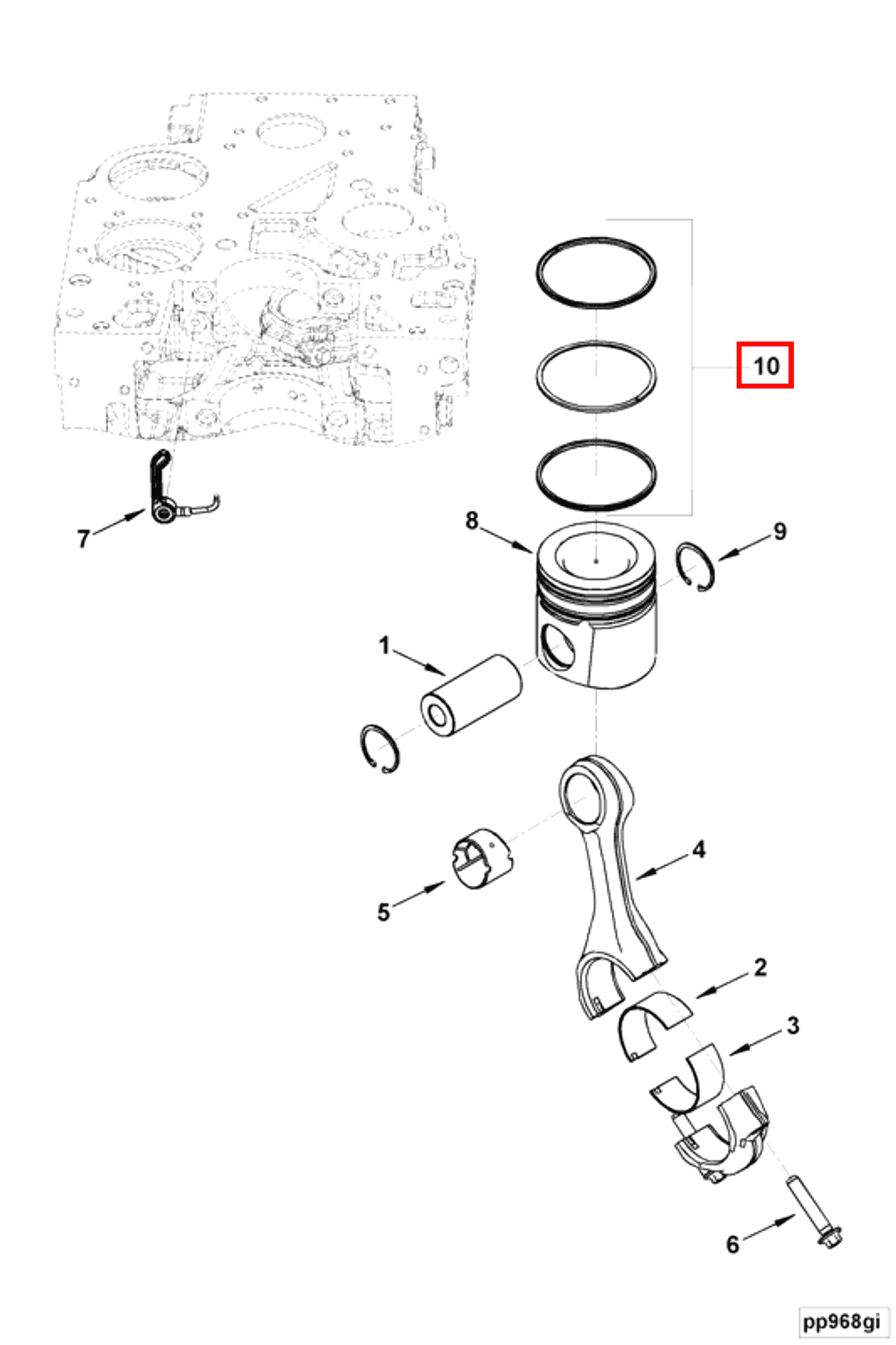 10

7

8

9

1

4

5

2

3

6

pp968gi