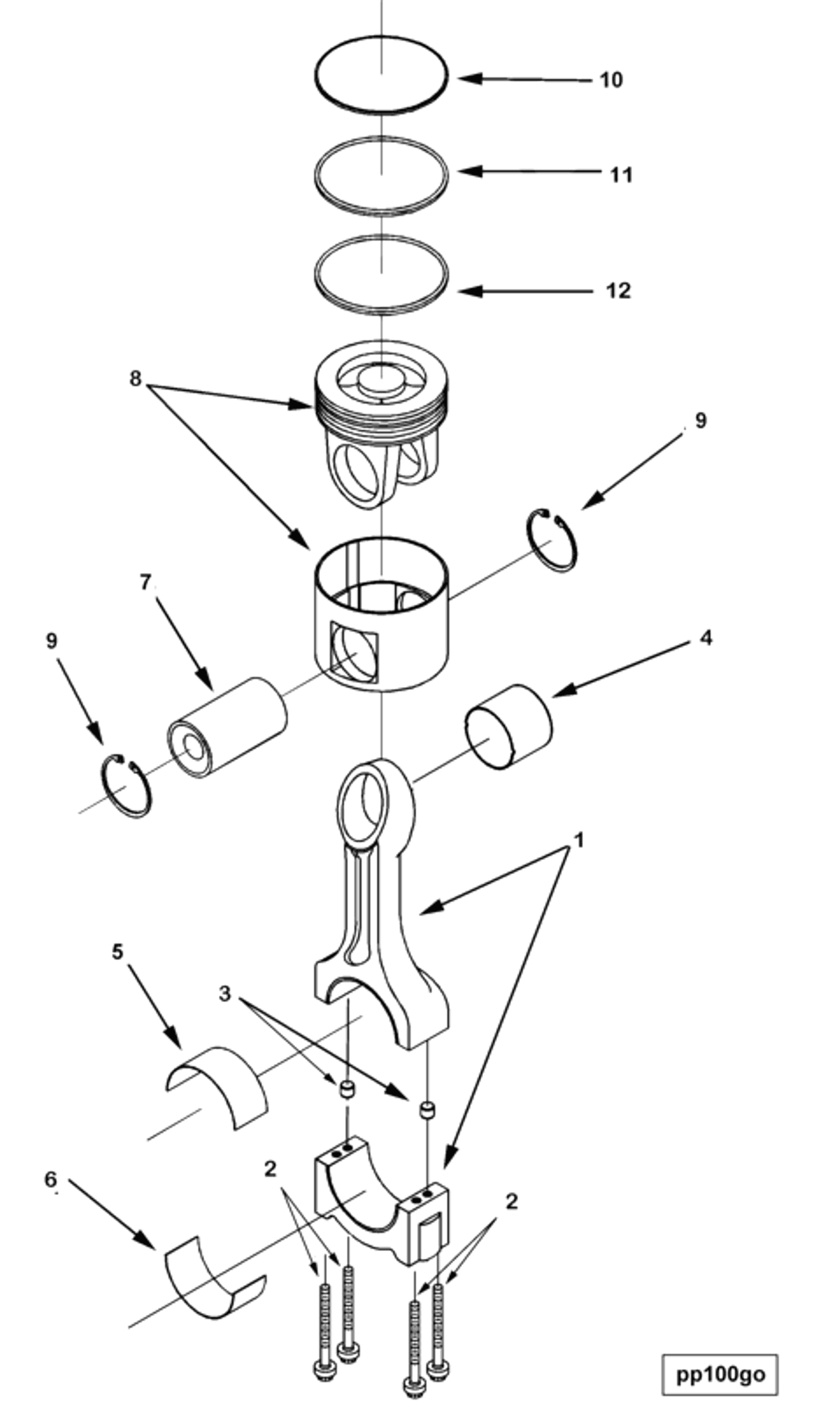 10
11
12
8
9
7
9
4
1
5
3
6
2
2
pp100go