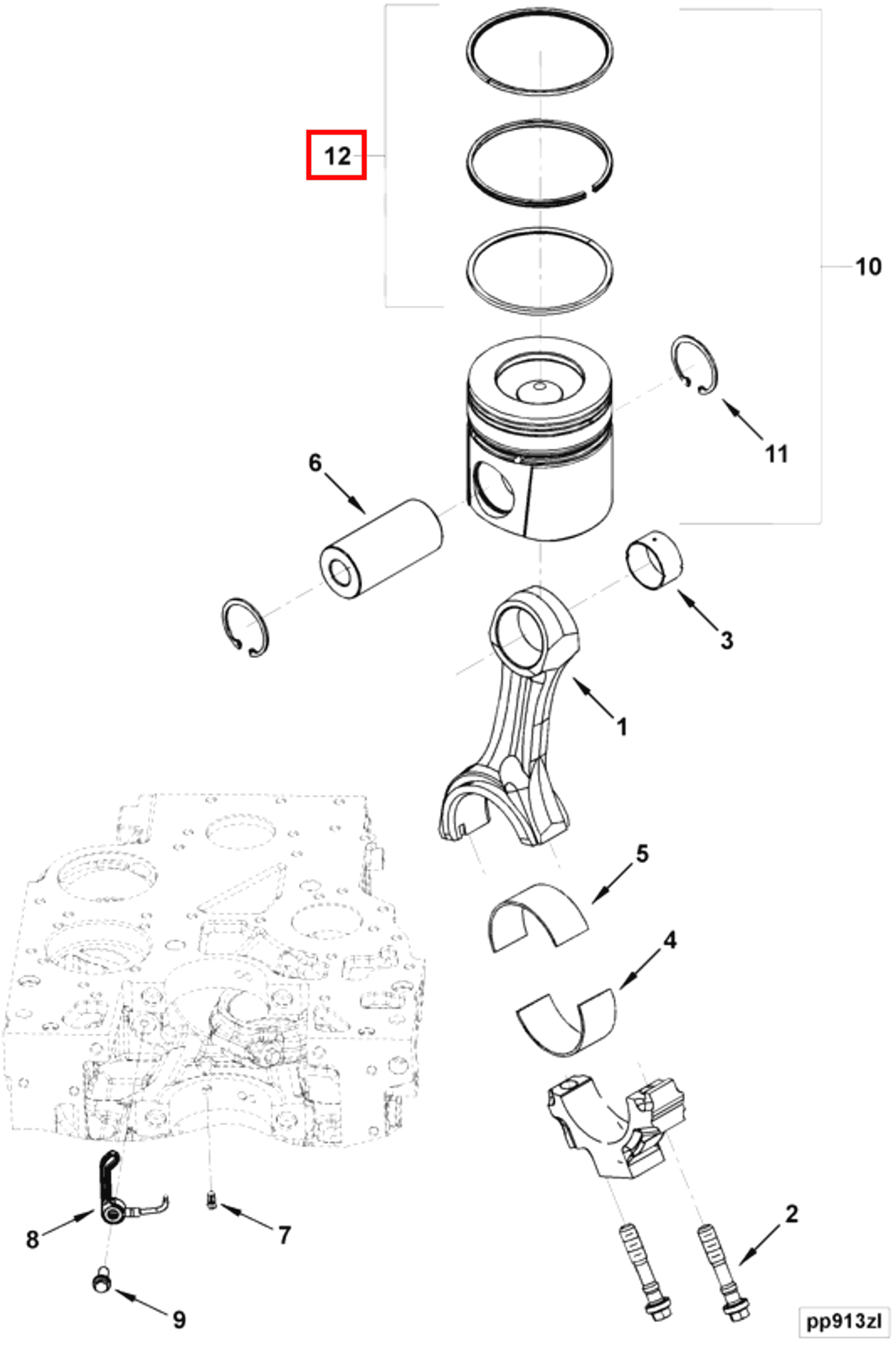 12

10

11

6

3

1

5

4

2

8

7

9

pp913zl