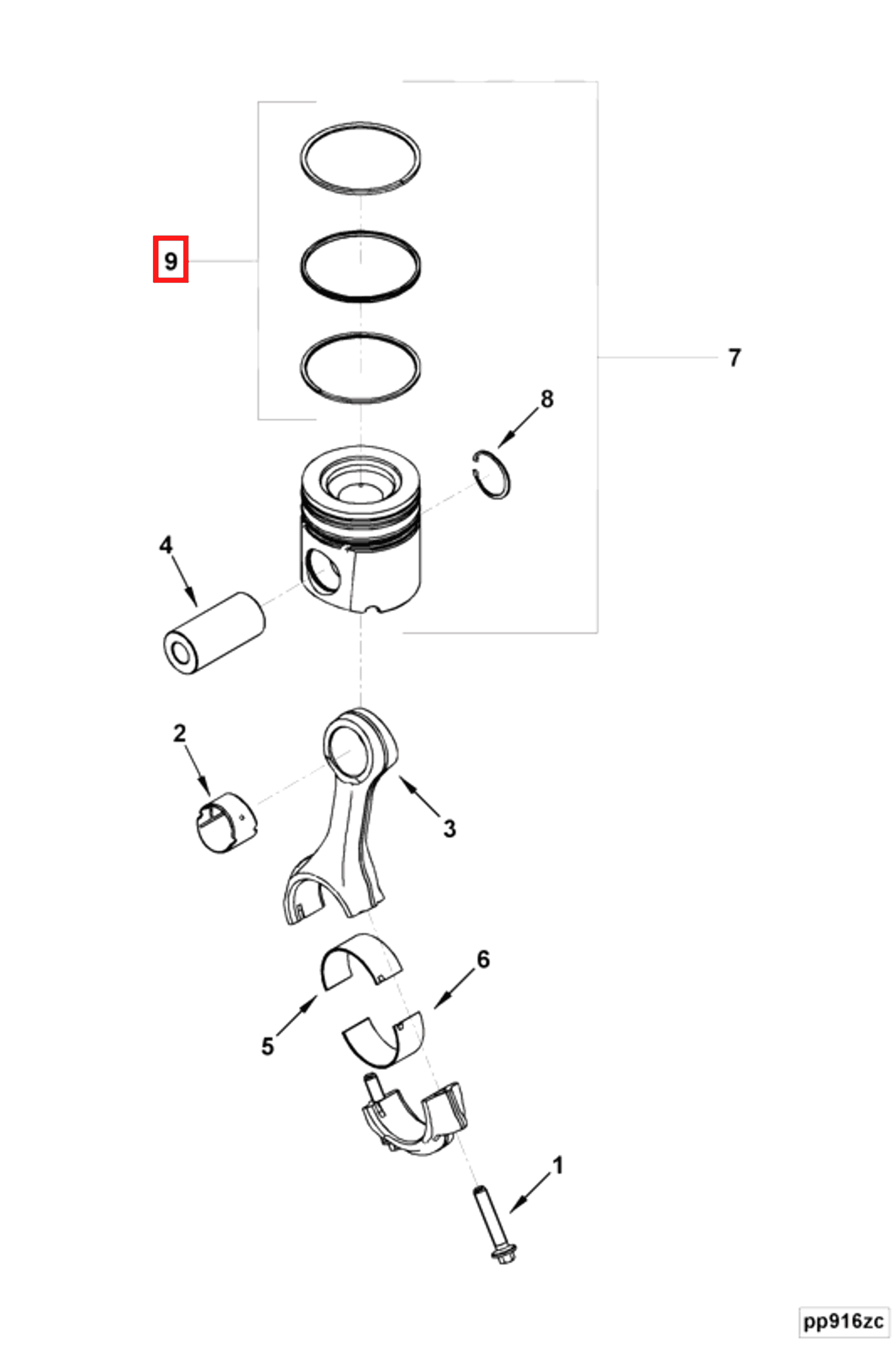 9
7
8
4
2
3
6
5
1
pp916zc