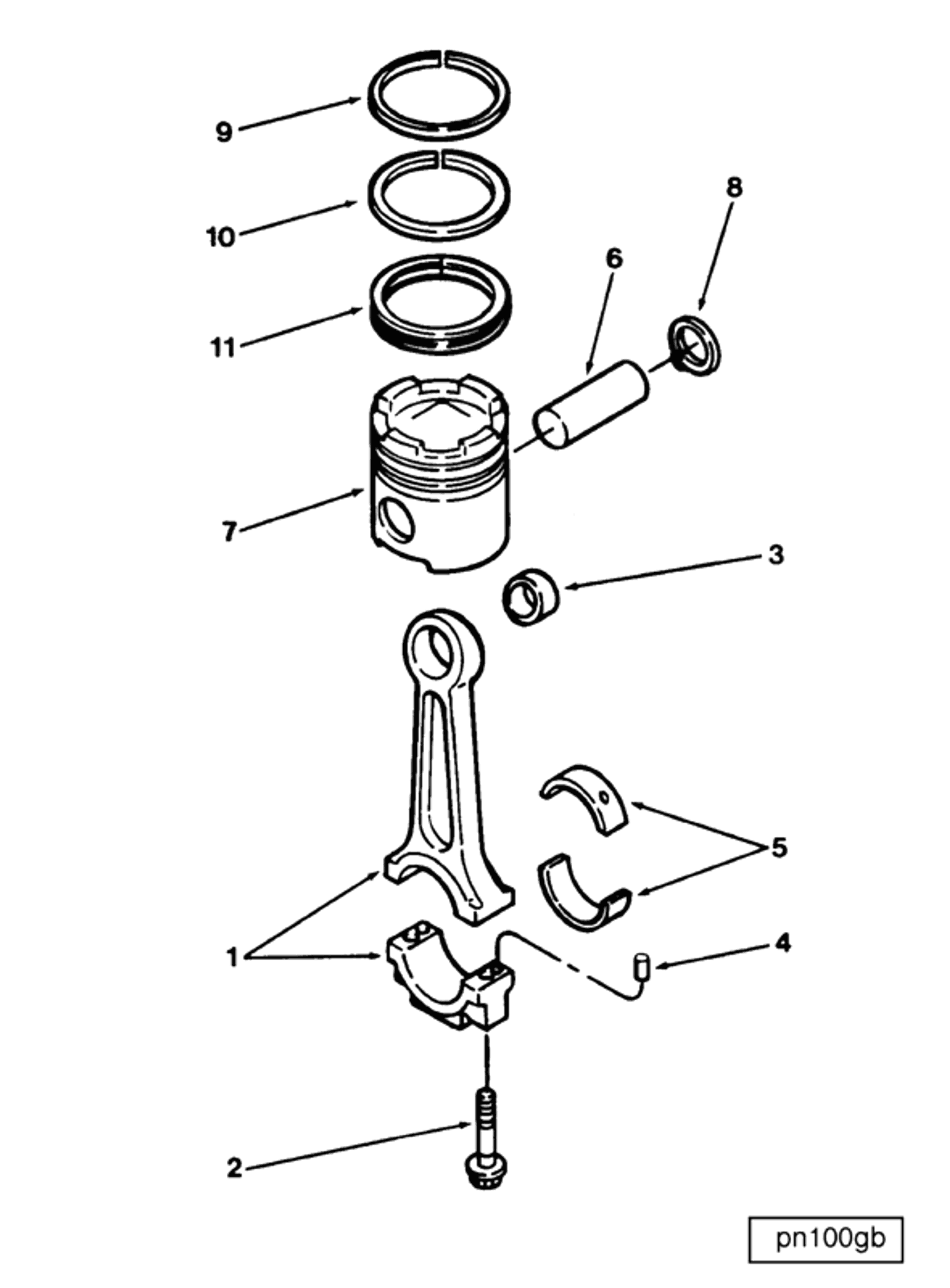 9
10
8
6
11
7
3
5
1
4
2
pn100gb