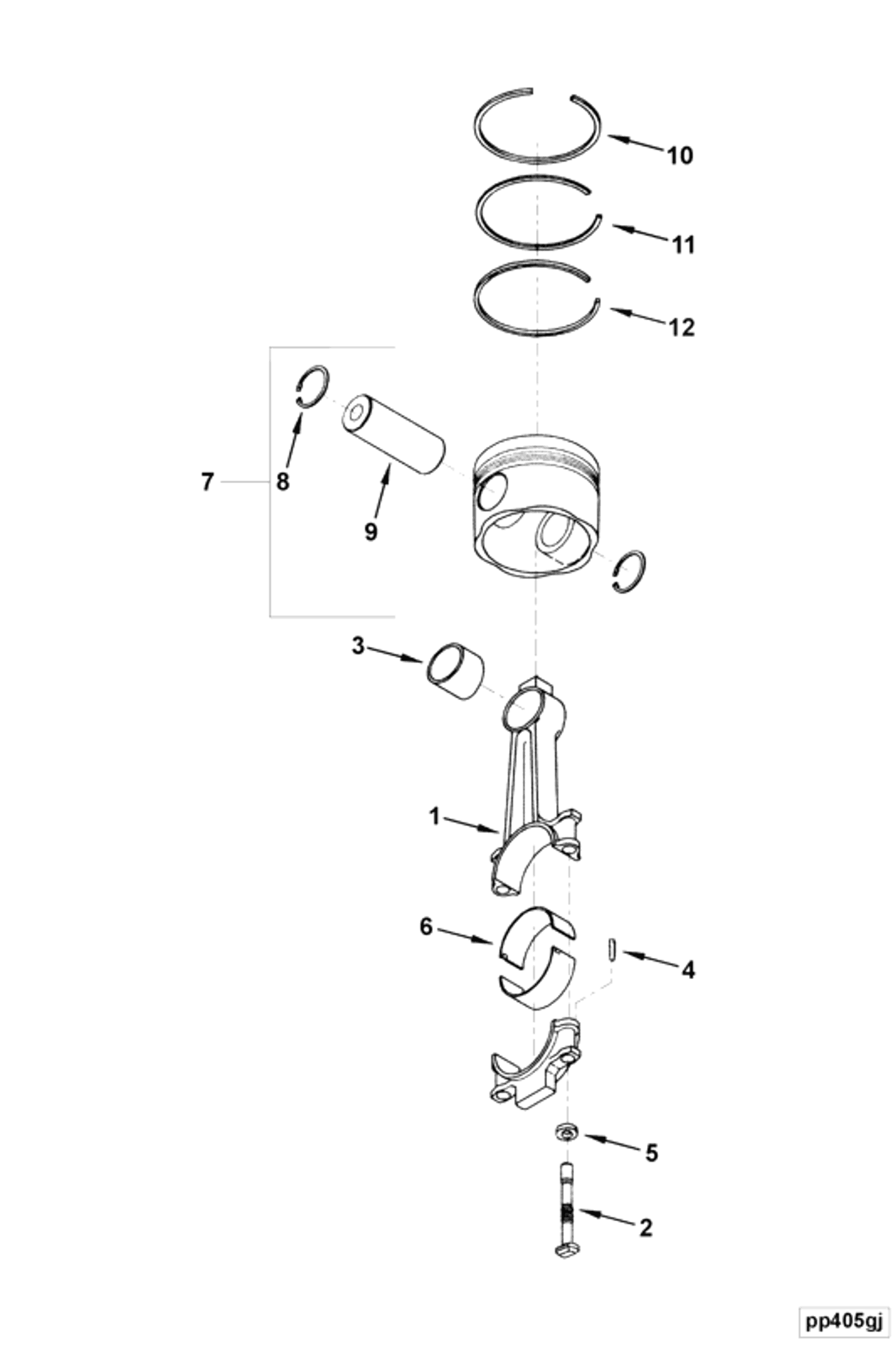 10
11
12
7
8
9
3
1
6
4
5
2
pp405gj