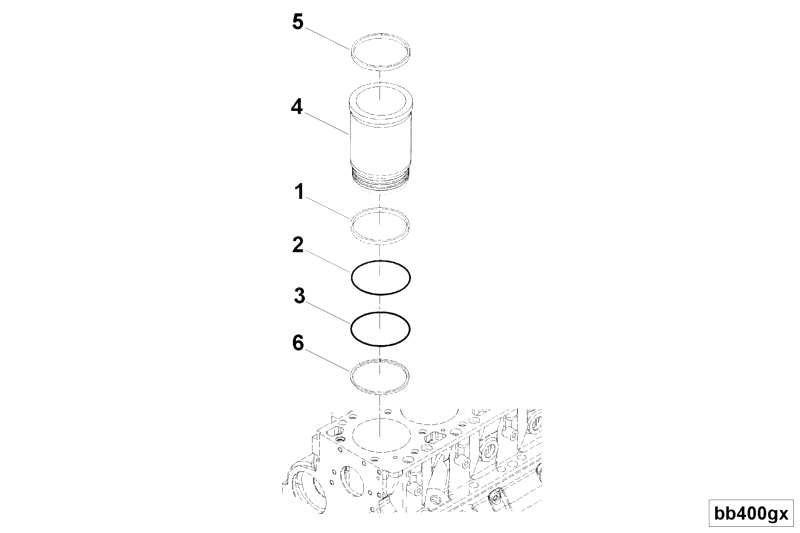 5
4
1
2
3
6
bb400gx