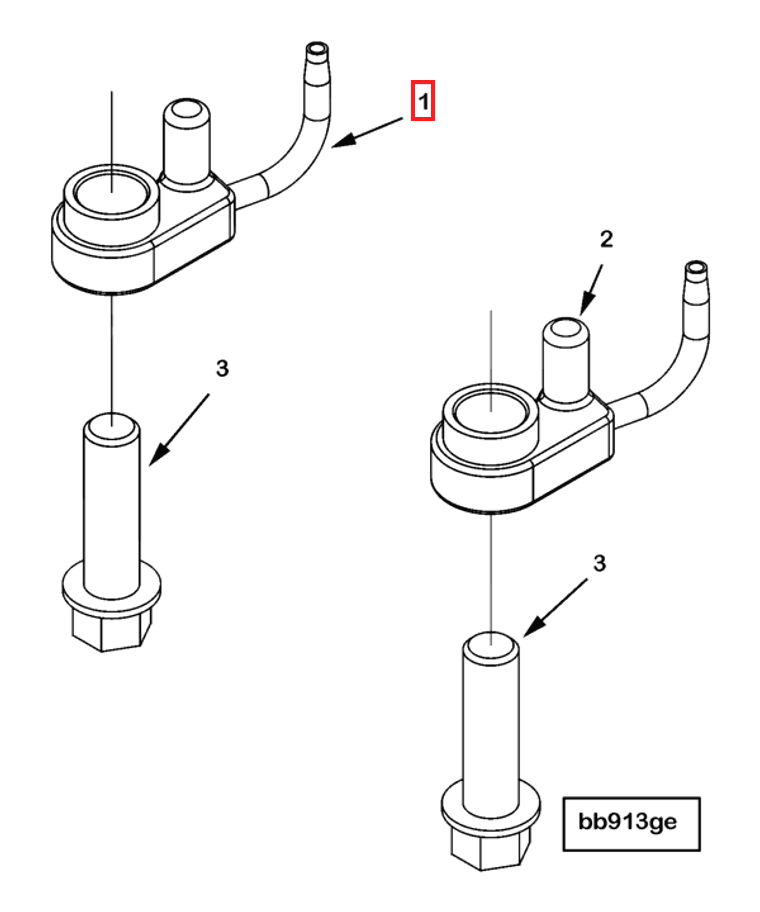 1

2

3

3

bb913ge