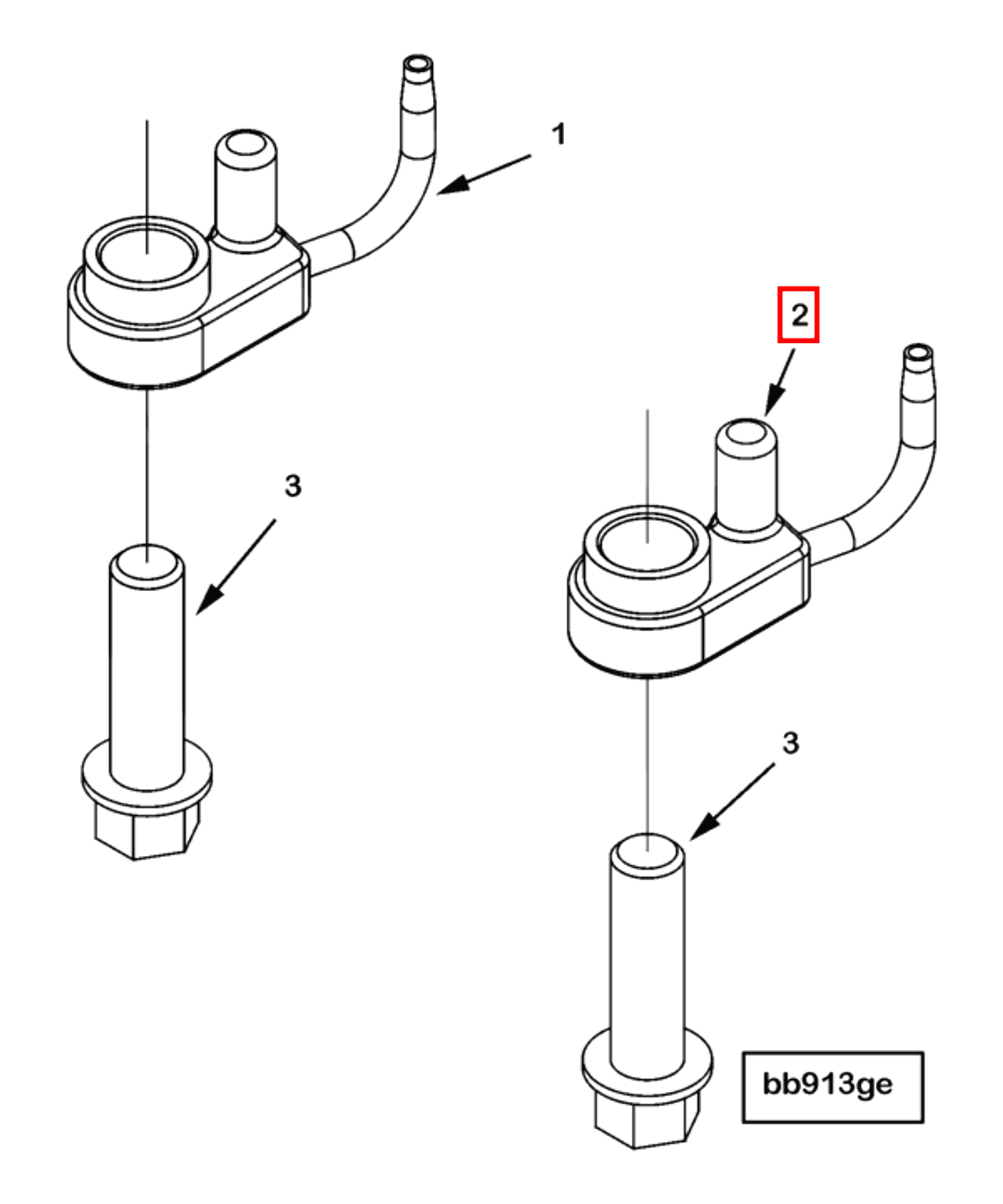 1

2

3

3

bb913ge