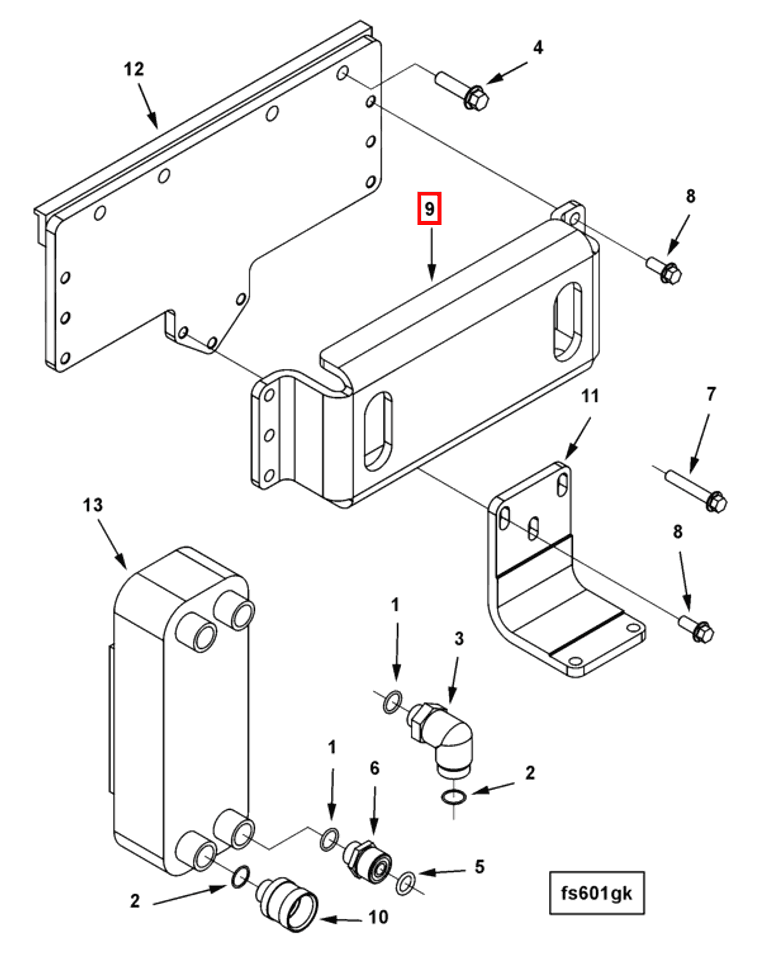 12
4
9
8
11
7
13
8
1
3
1
6
2
5
2
10
fs601gk