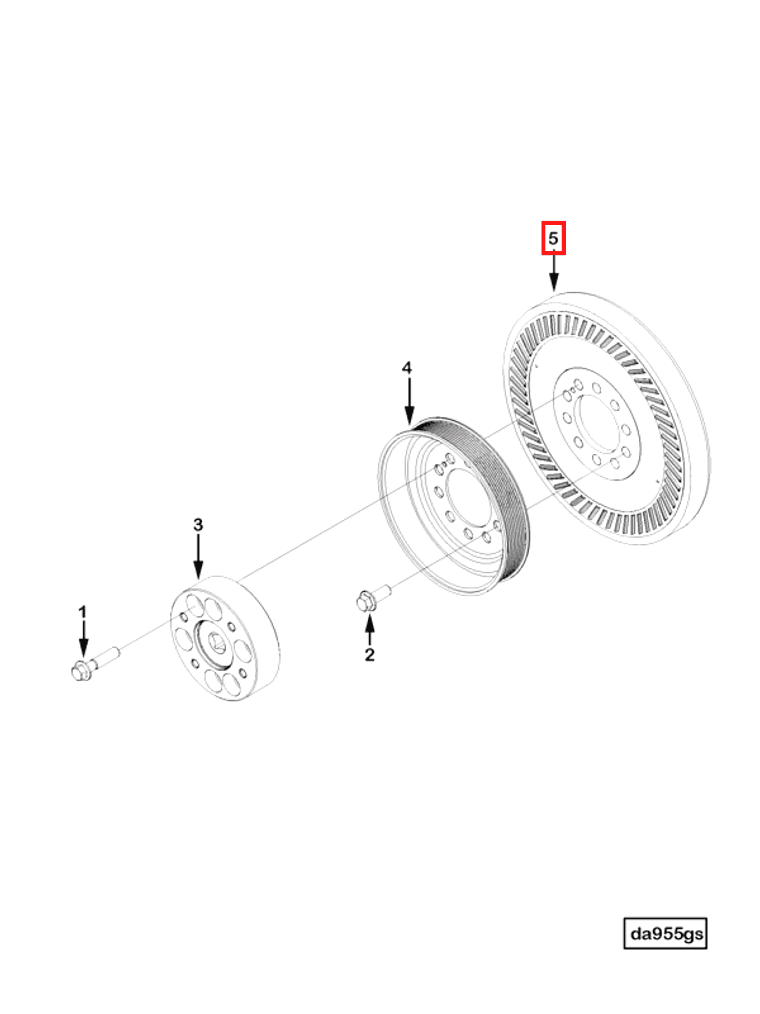 5

4

3

1

2

da955gs