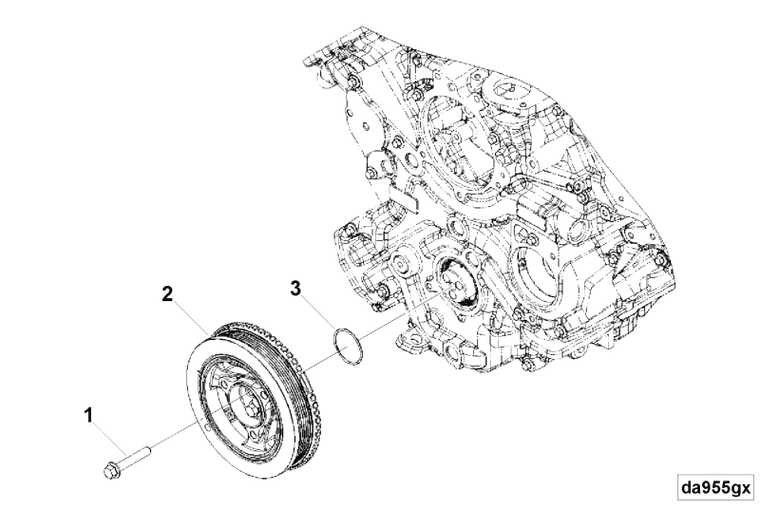 2

3

1

da955gx