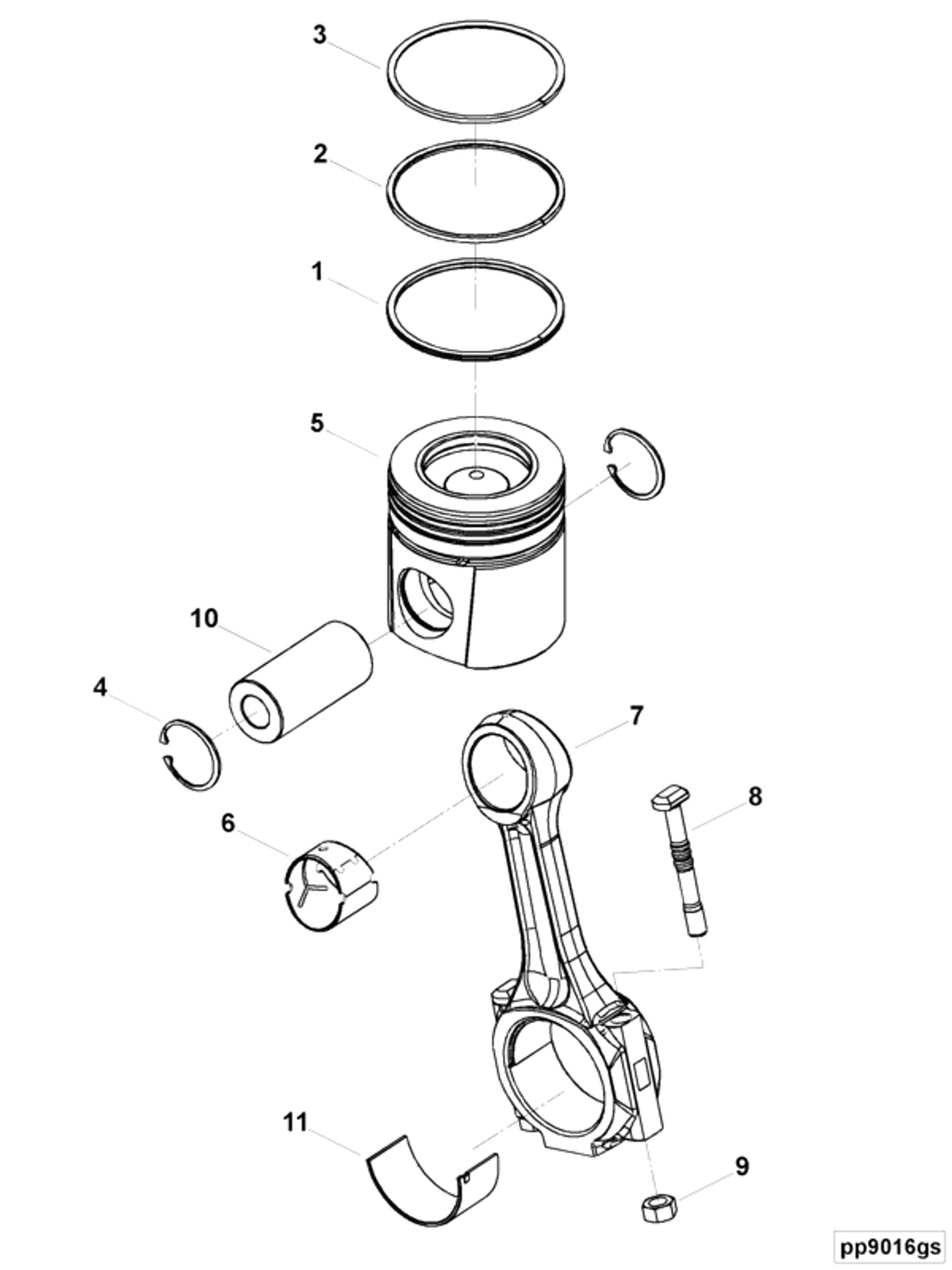 3
2
1
5
10
4
7
8
6
11
9
pp9016gs