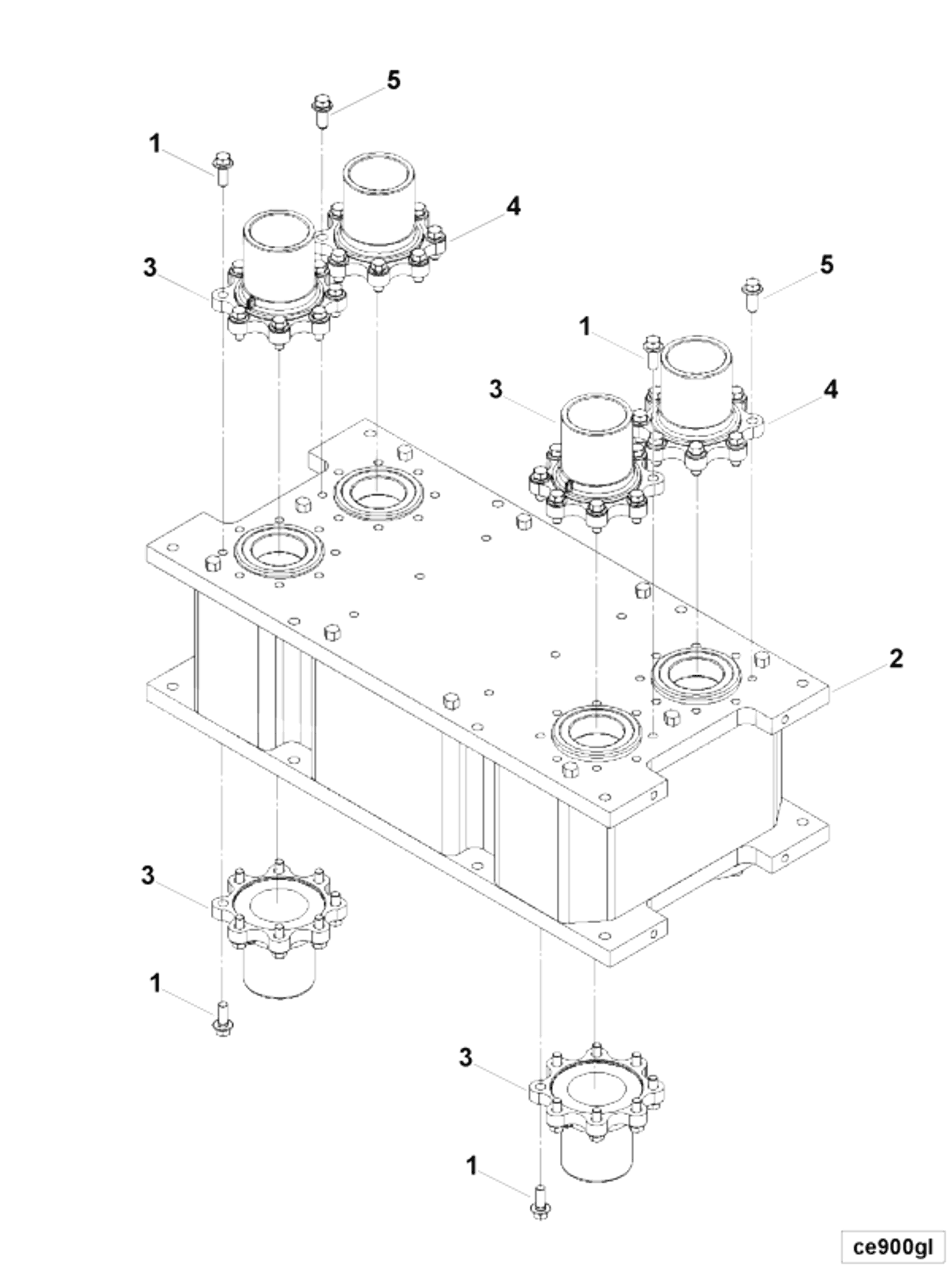 5
1
4
3
5
1
3
4
2
3
1
3
1
ce900gl