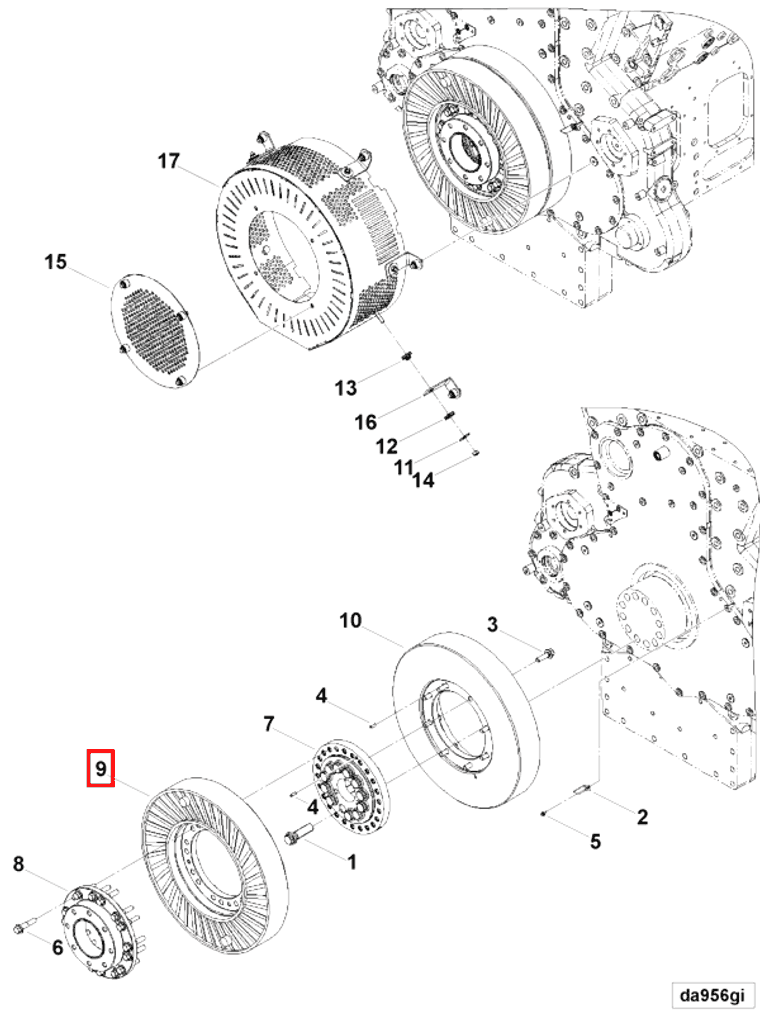 17
15
13
16
12
11
14
10
3
4
7
9
4
2
5
1
8
6
da956gi