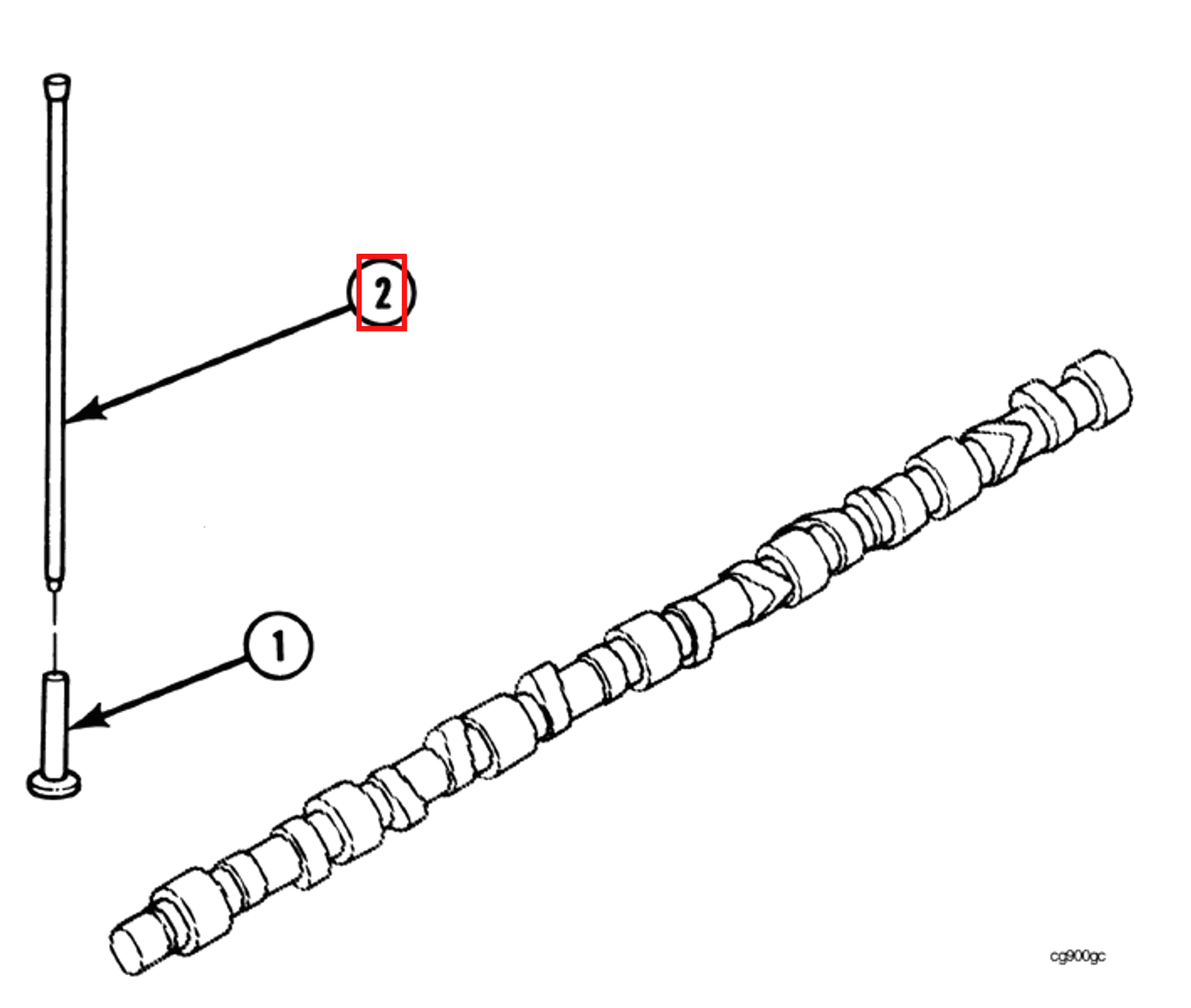 2

1

cg900gc