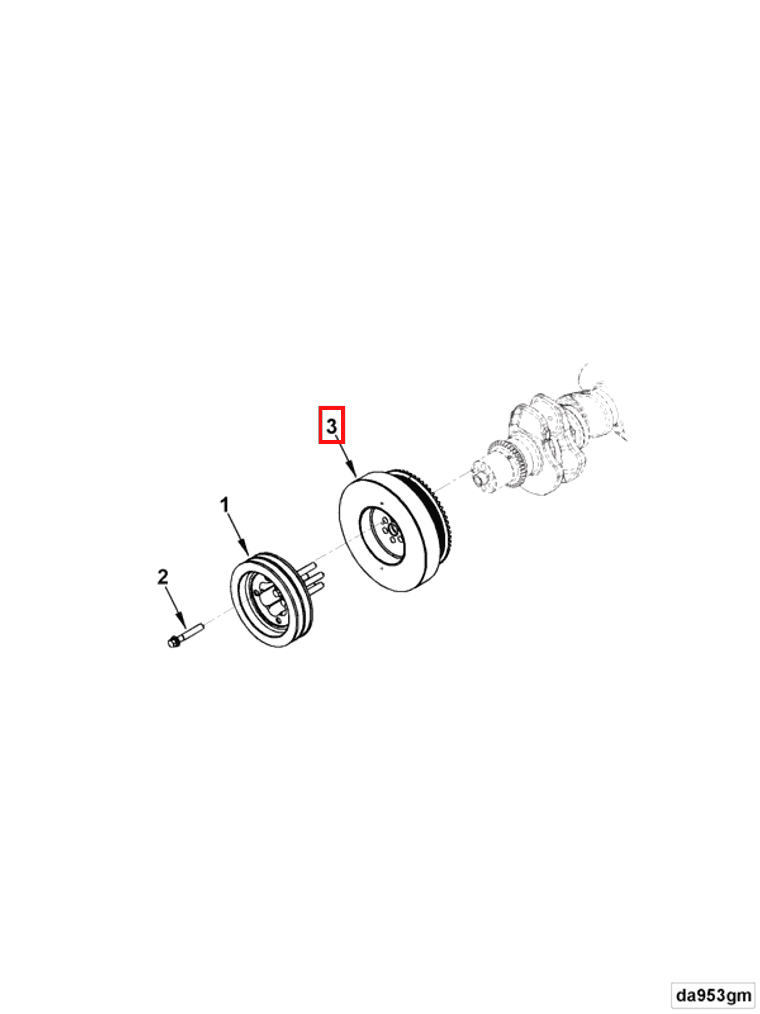 3
1
2
da953gm