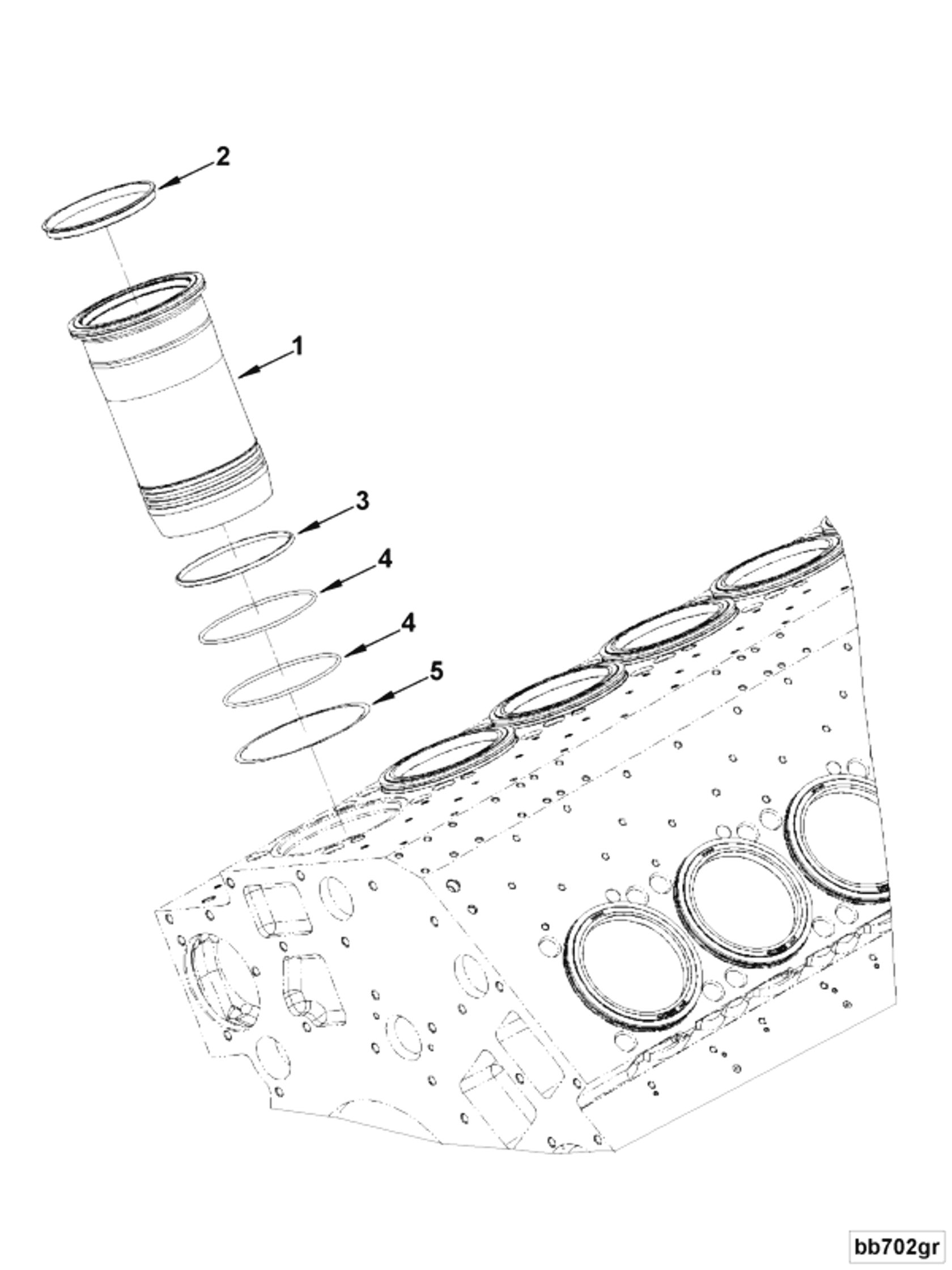 2
1
3
4
4
5
bb702gr