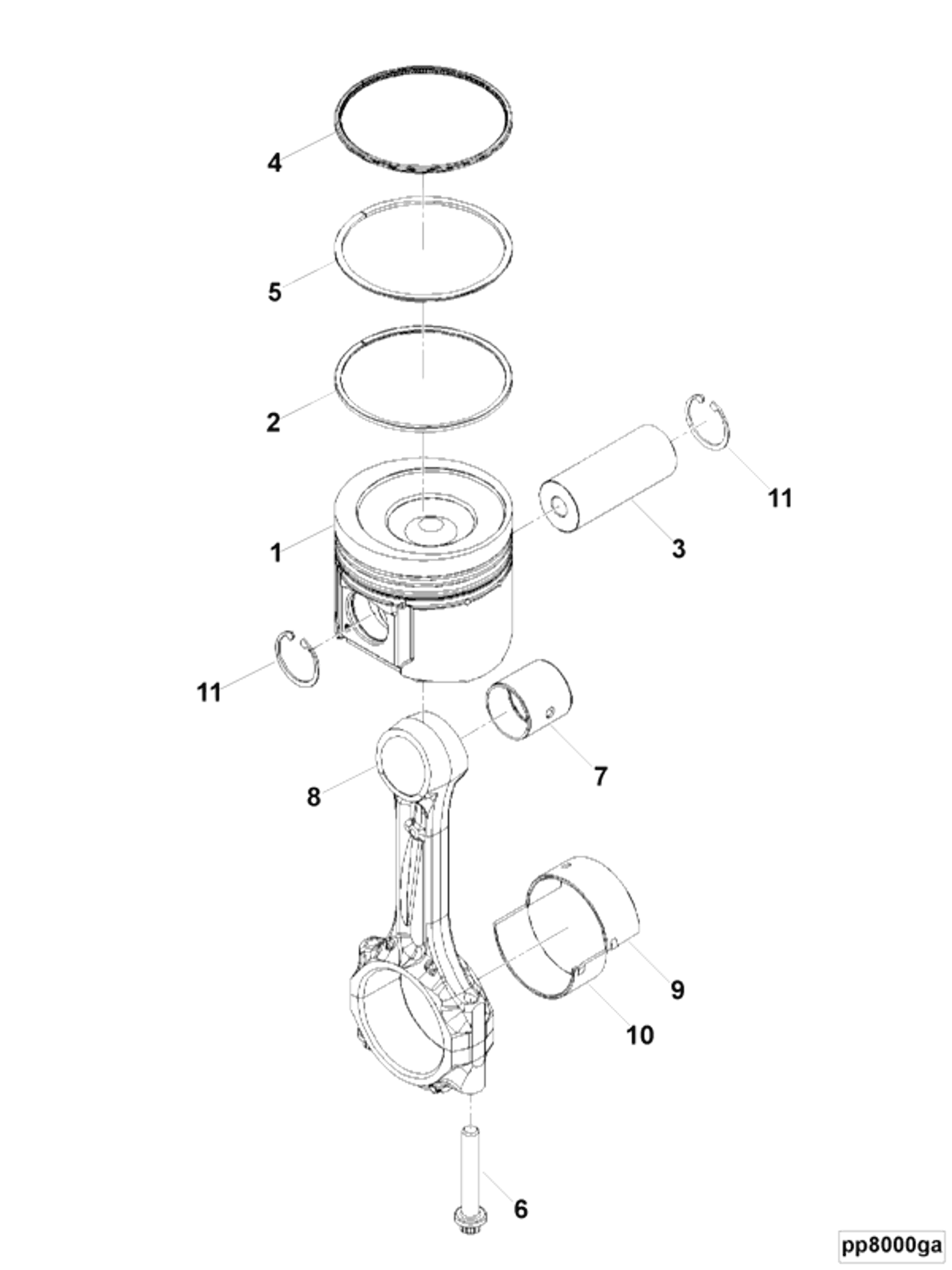 4

5

2

11

1

3

11

7

8

9

10

6

pp8000ga