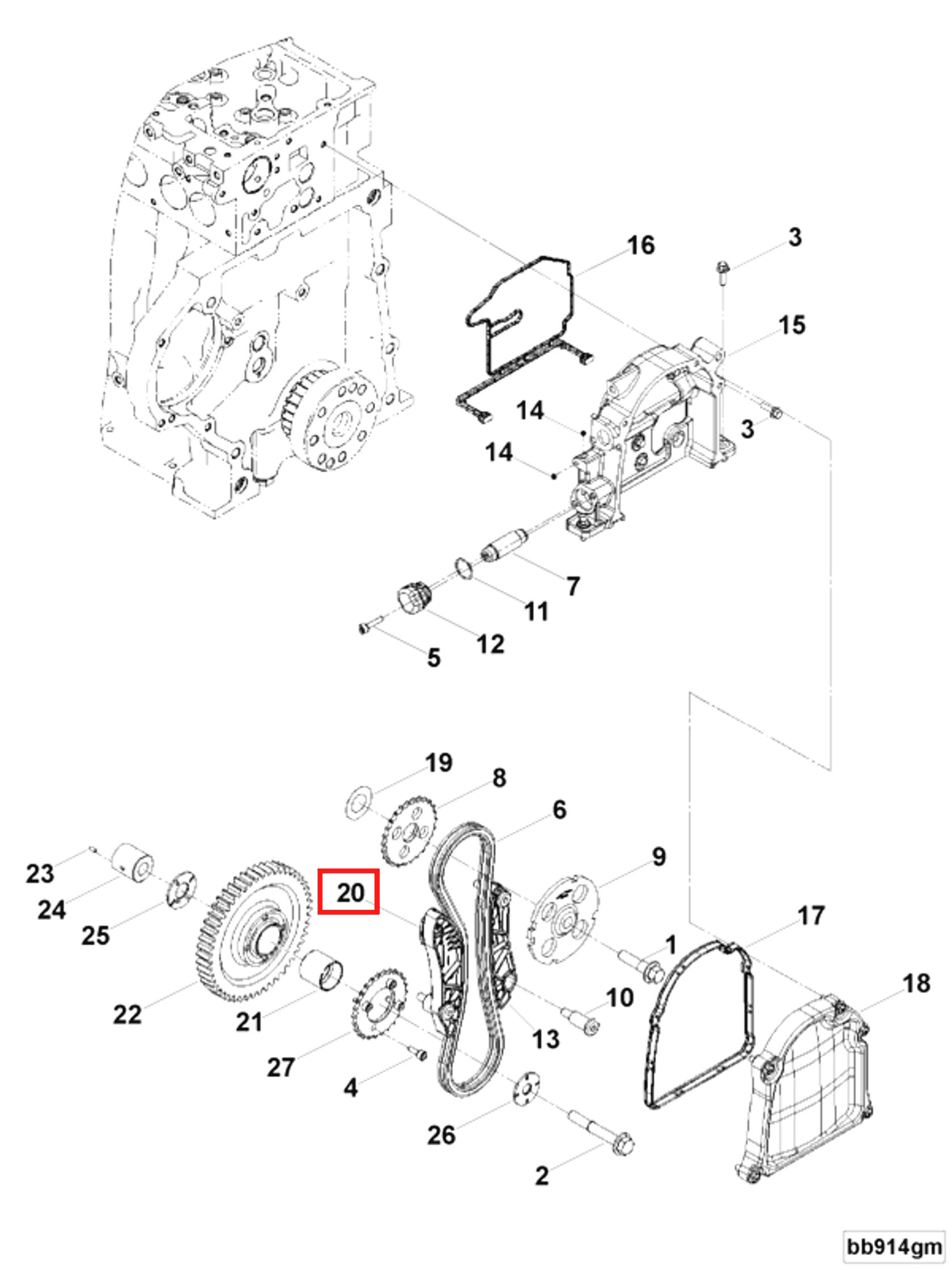 16
3
15
14
3
14
7
11
12
5
19
8
6
23
9
24
20
25
17
1
22
21
10
18
13
27
4
26
2
bb914gm