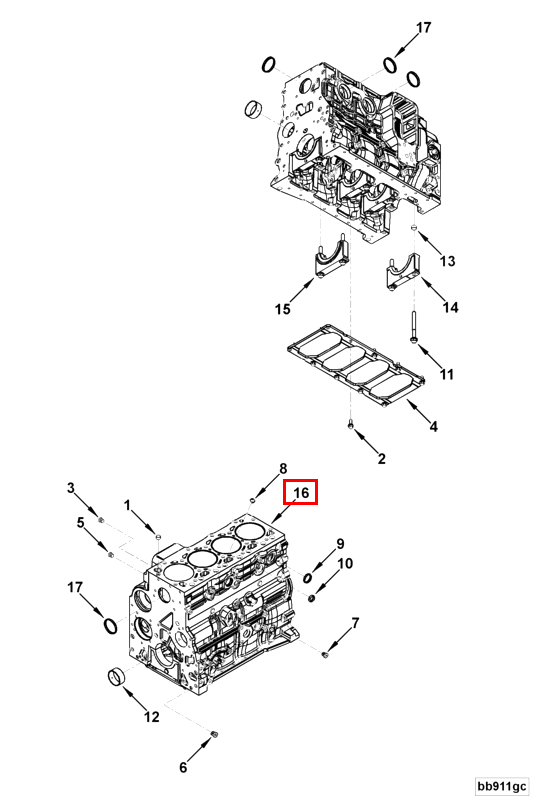 17

13

15

14

11

4

2

8

16

3

1

5

9

10

17

7

12

6

bb911gc