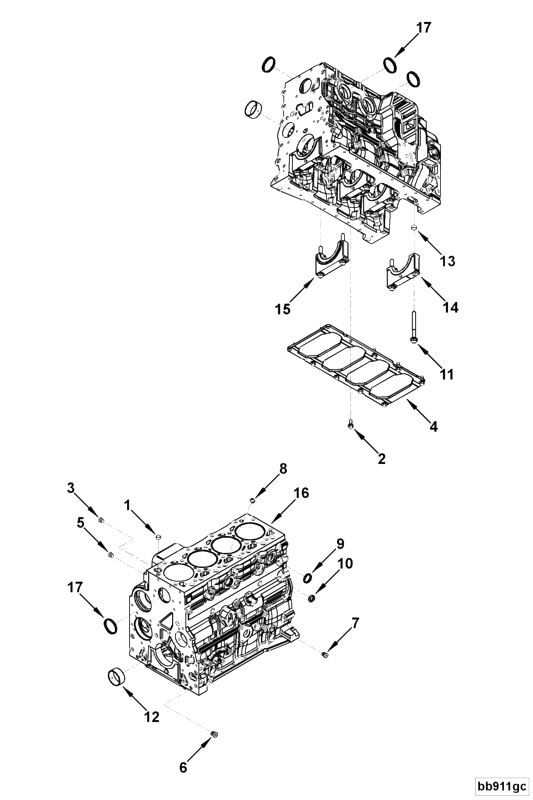 17
13
15
14
11
4
2
8
3
1
16
5
9
10
17
7
12
6
bb911gc