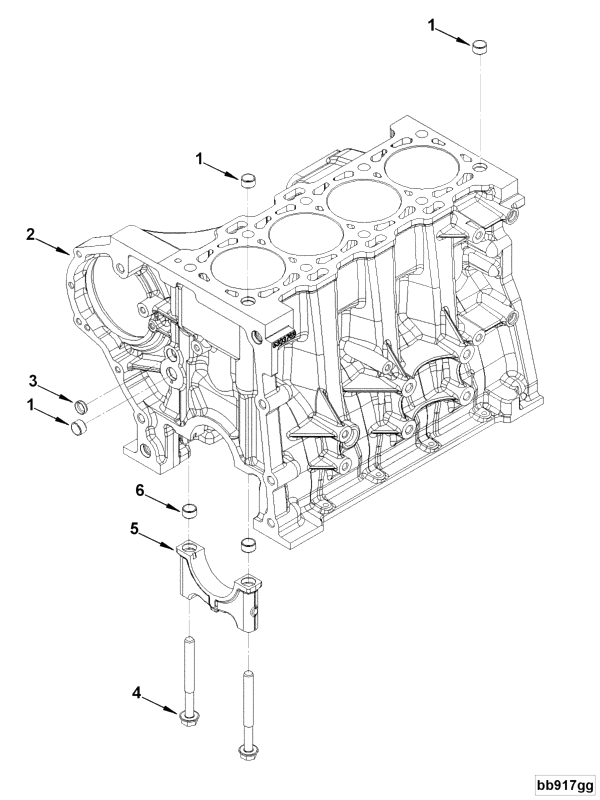 1
1
2
3
1
6
5
4
bb917gg